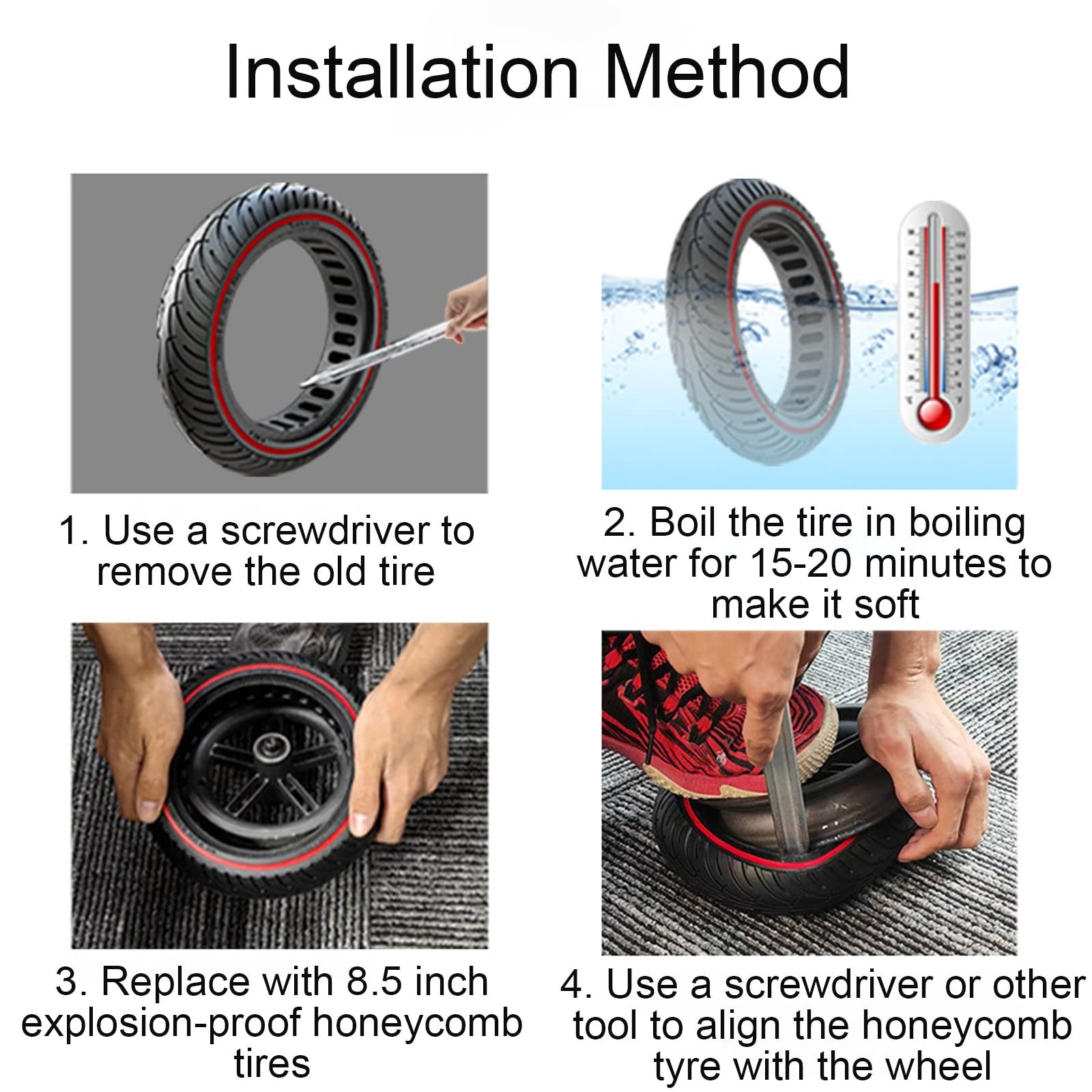 Installation Method

1. Use a screwdriver to remove the old tire

2. Boil the tire in boiling water for 15-20 minutes to make it soft

3. Replace with 8.5 inch explosion-proof honeycomb tires

4. Use a screwdriver or other tool to align the honeycomb tyre with the wheel