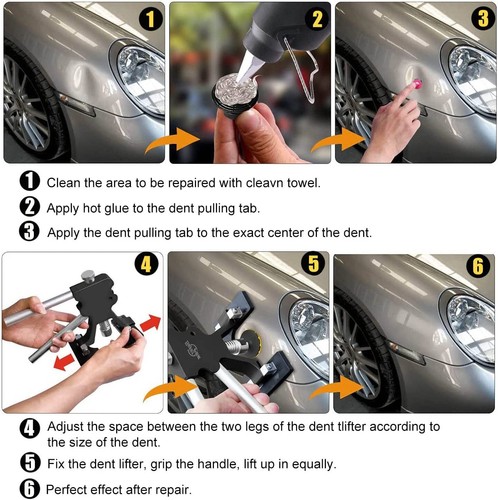 1

2

3

1 Clean the area to be repaired with cleavn towel.

2 Apply hot glue to the dent pulling tab.

3 Apply the dent pulling tab to the exact center of the dent.

4

5

6

4 Adjust the space between the two legs of the dent tlifter according to the size of the dent.

5 Fix the dent lifter, grip the handle, lift up in equally.

6 Perfect effect after repair.