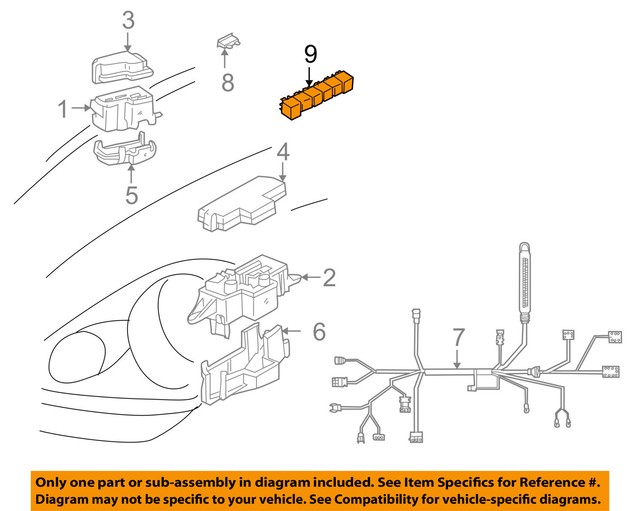 3
8
9
1
5
4
2
6
7

Only one part or sub-assembly in diagram included. See Item Specifics for Reference #.
Diagram may not be specific to your vehicle. See Compatibility for vehicle-specific diagrams.