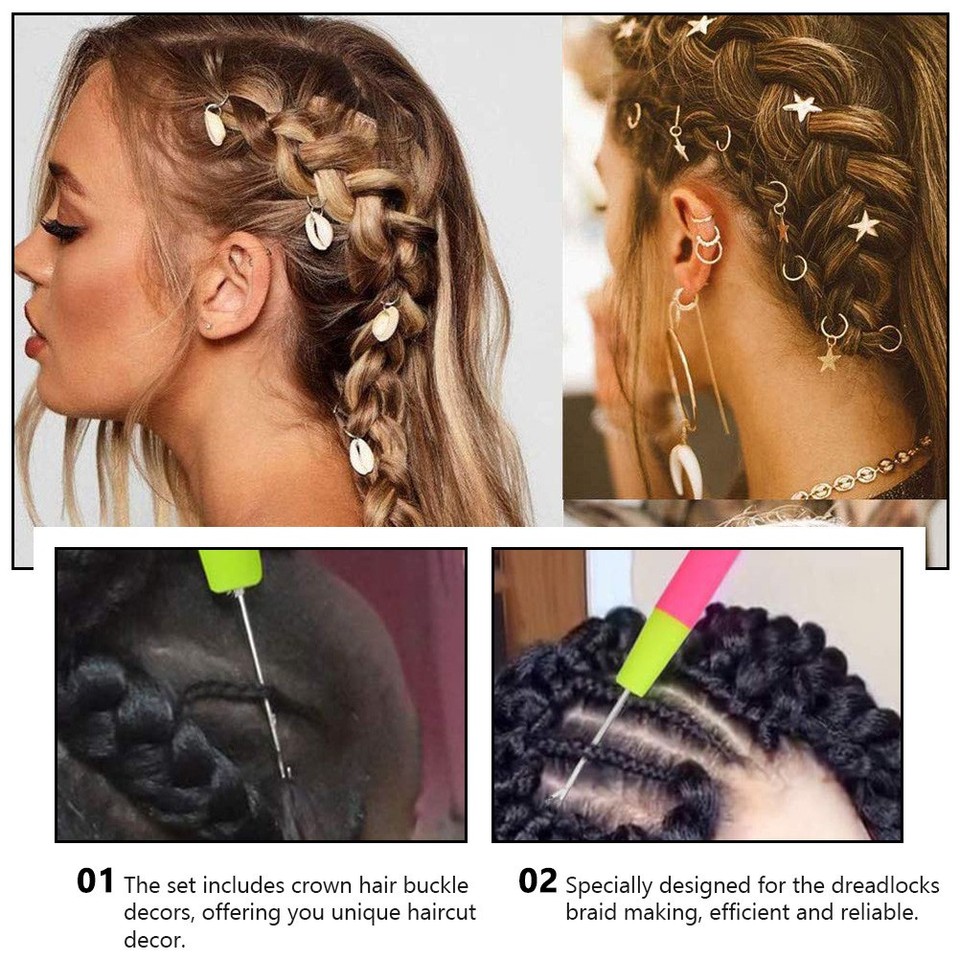 01 The set includes crown hair buckle decors, offering you unique haircut decor.

02 Specially designed for the dreadlocks braid making, efficient and reliable.