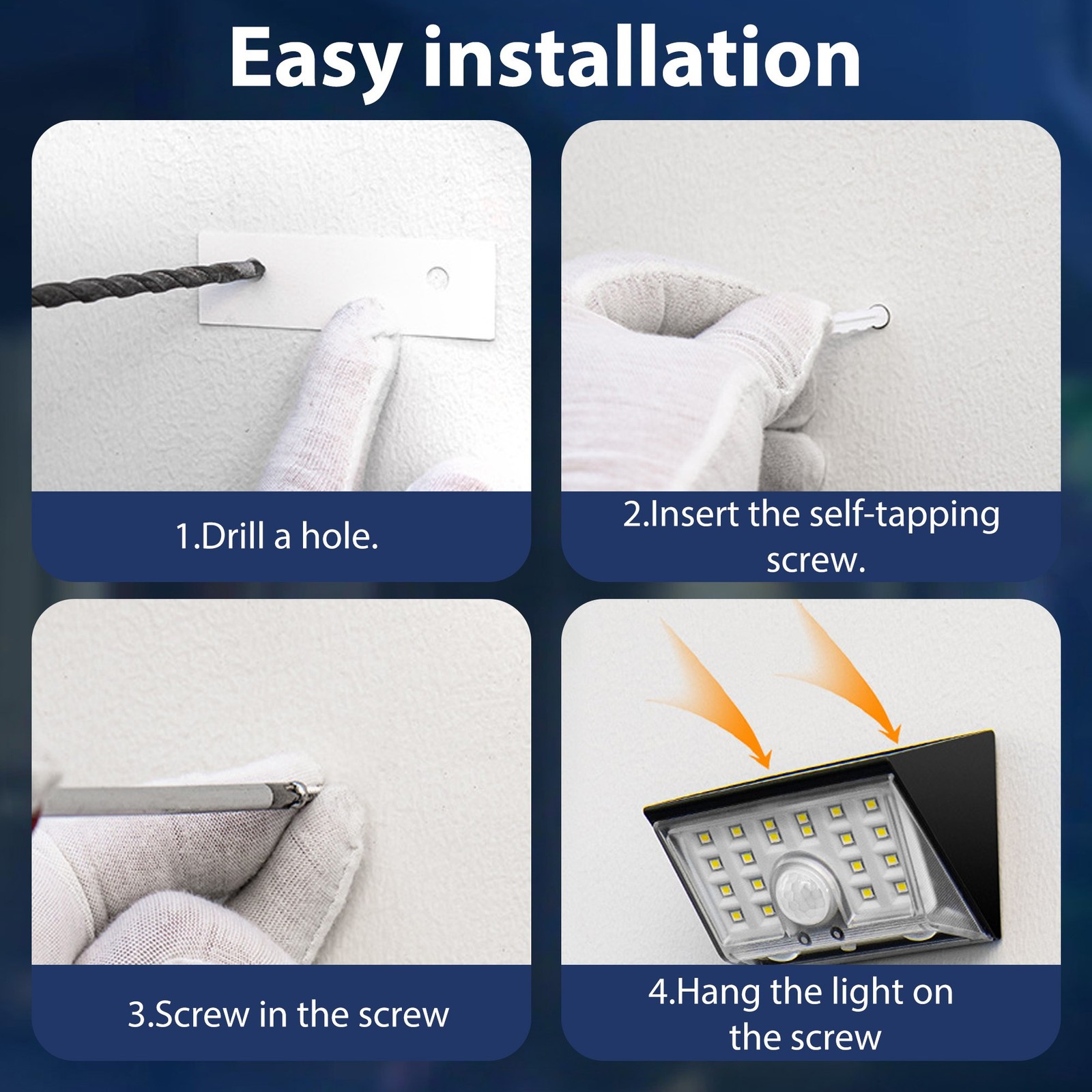 Easy installation

1.Drill a hole.

2.Insert the self-tapping screw.

3.Screw in the screw

4.Hang the light on the screw