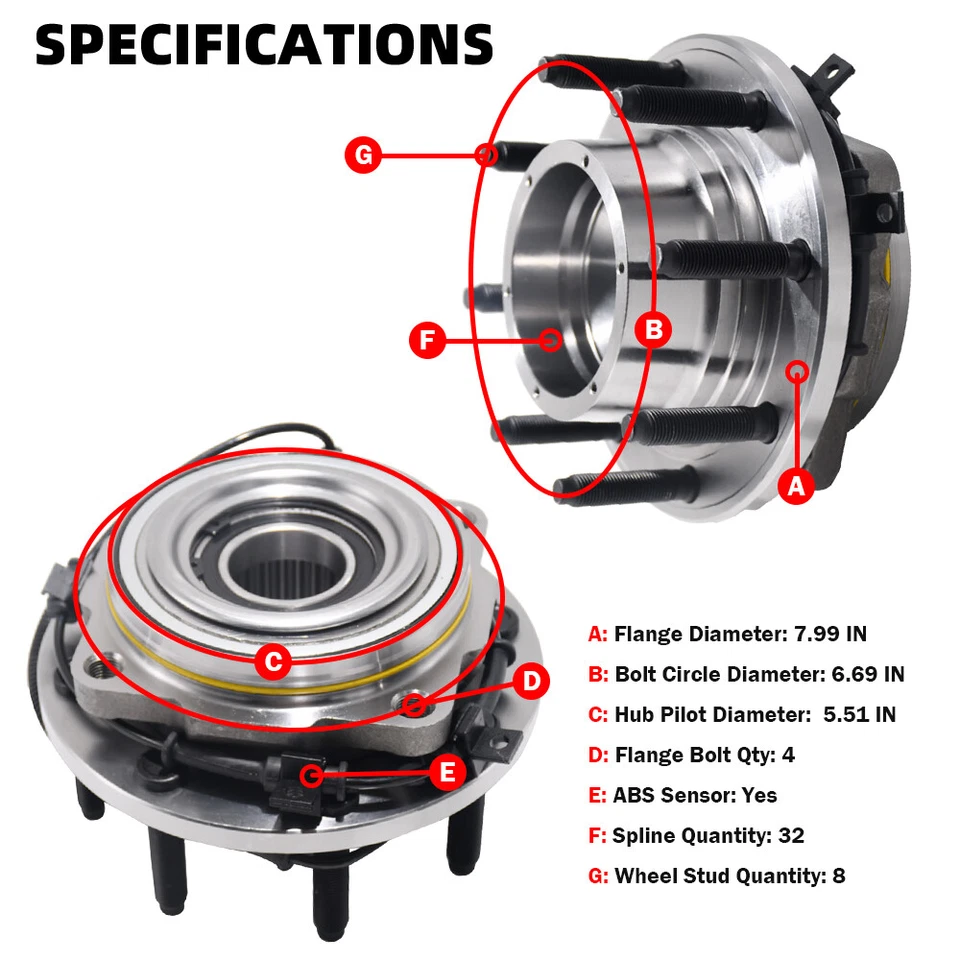 SPECIFICATIONS

G

F

B

A

C

D

E

A: Flange Diameter: 7.99 IN

B: Bolt Circle Diameter: 6.69 IN

C: Hub Pilot Diameter: 5.51 IN

D: Flange Bolt Qty: 4

E: ABS Sensor: Yes

F: Spline Quantity: 32

G: Wheel Stud Quantity: 8