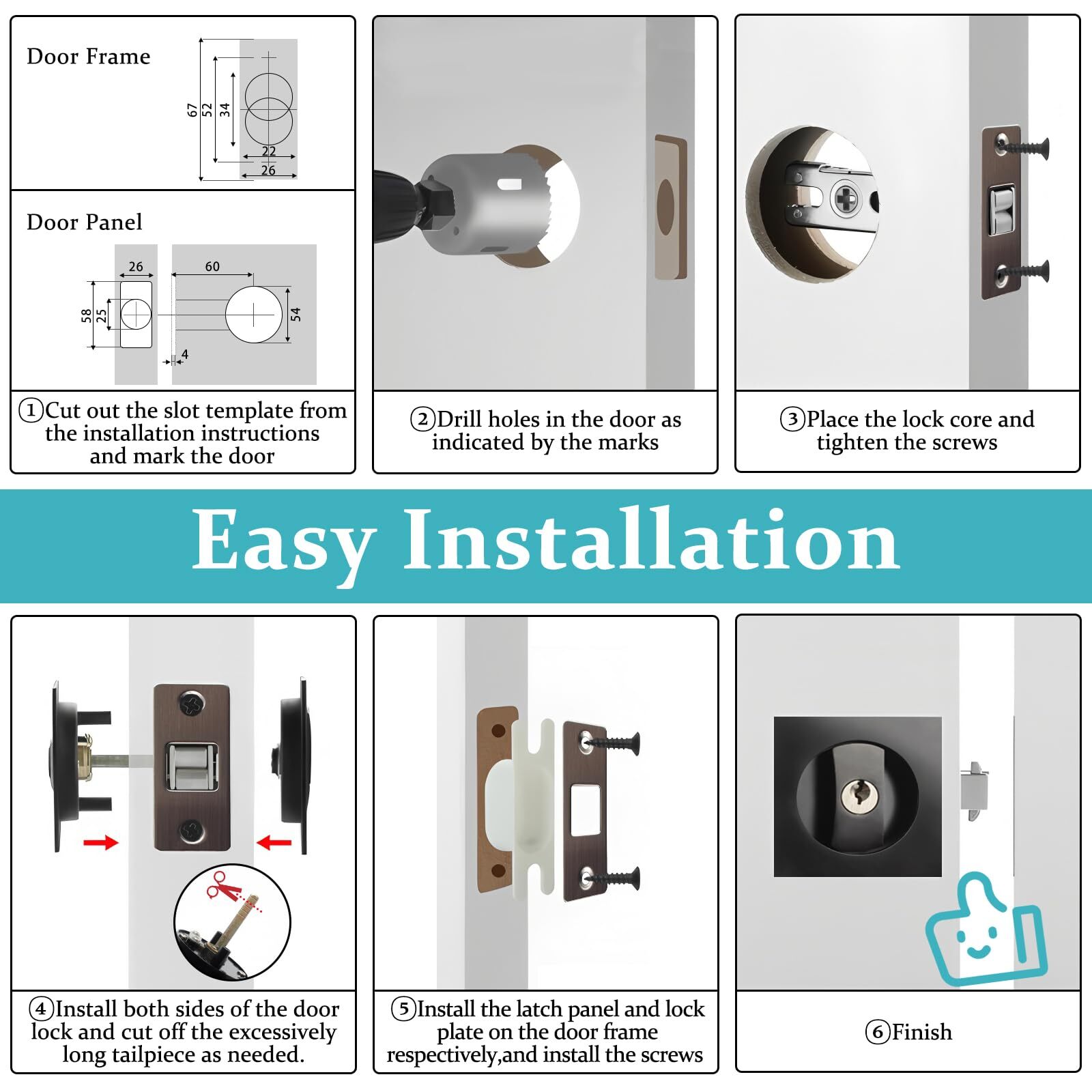 Door Frame

67
52
34
22
26

Door Panel

26
60
58
25
54
4

①Cut out the slot template from the installation instructions and mark the door

②Drill holes in the door as indicated by the marks

③Place the lock core and tighten the screws

Easy Installation

④Install both sides of the door lock and cut off the excessively long tailpiece as needed.

⑤Install the latch panel and lock plate on the door frame respectively,and install the screws

⑥Finish