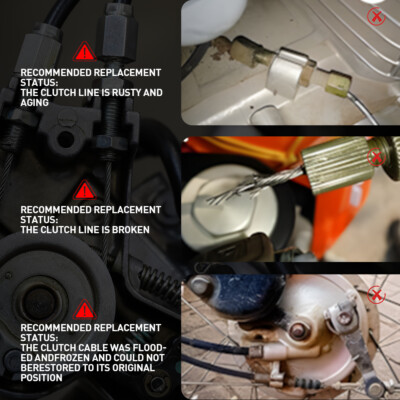 RECOMMENDED REPLACEMENT STATUS:
THE CLUTCH LINE IS RUSTY AND AGING

RECOMMENDED REPLACEMENT STATUS:
THE CLUTCH LINE IS BROKEN

RECOMMENDED REPLACEMENT STATUS:
THE CLUTCH CABLE WAS FLOODED ANDFROZEN AND COULD NOT BERESTORED TO ITS ORIGINAL POSITION