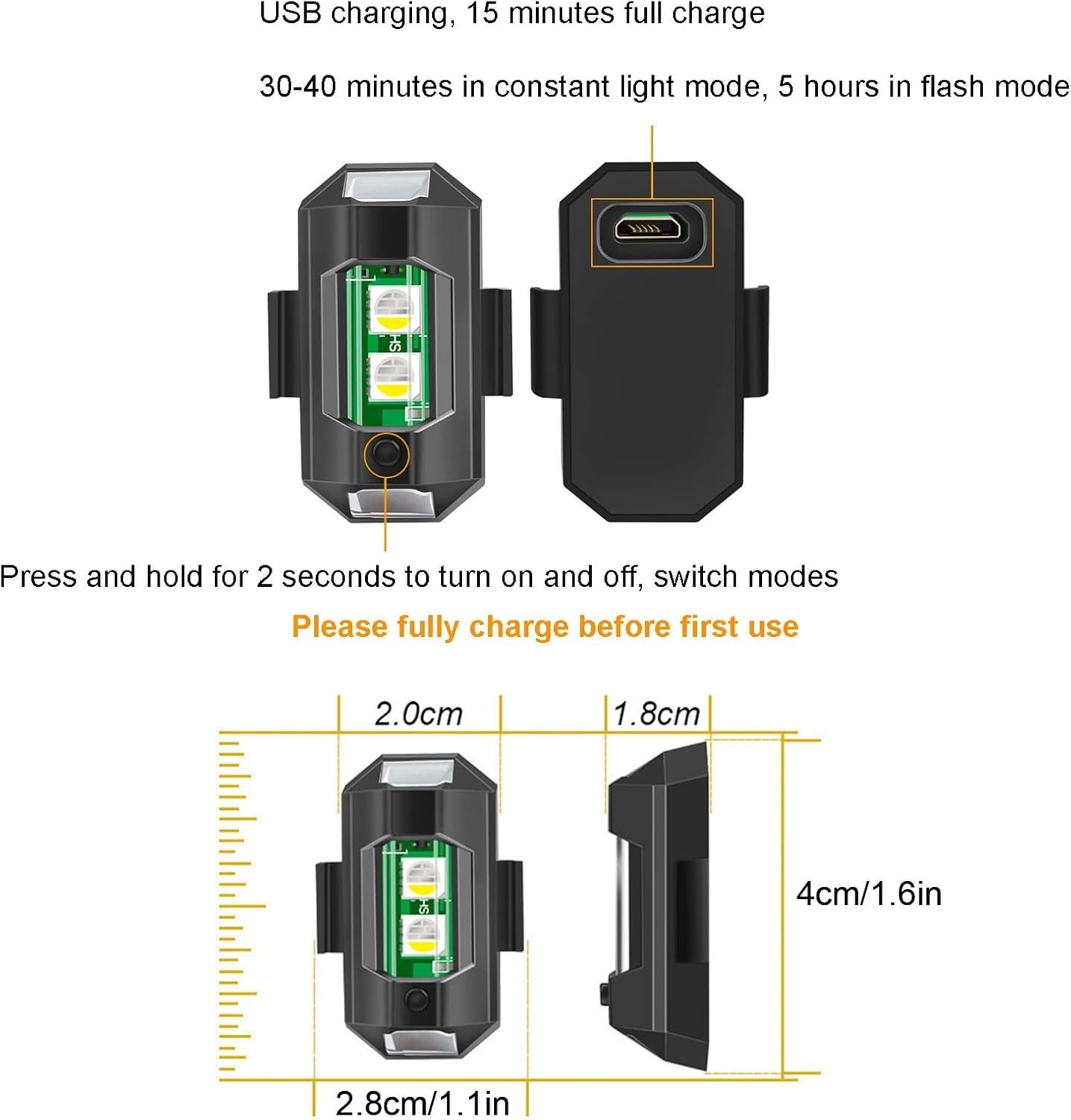 USB charging, 15 minutes full charge

30-40 minutes in constant light mode, 5 hours in flash mode

SH

Press and hold for 2 seconds to turn on and off, switch modes

Please fully charge before first use

2.0cm

1.8cm

SH

4cm/1.6in

2.8cm/1.1in