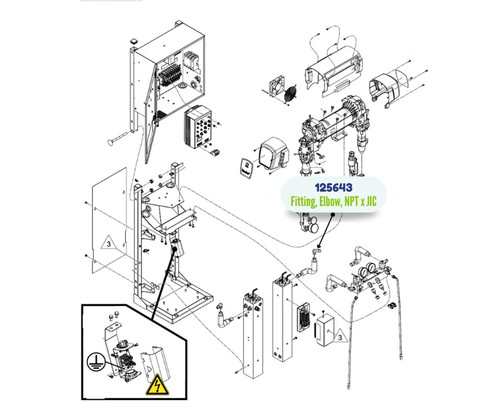 125643
Fitting, Elbow, NPT x JIC

3

3