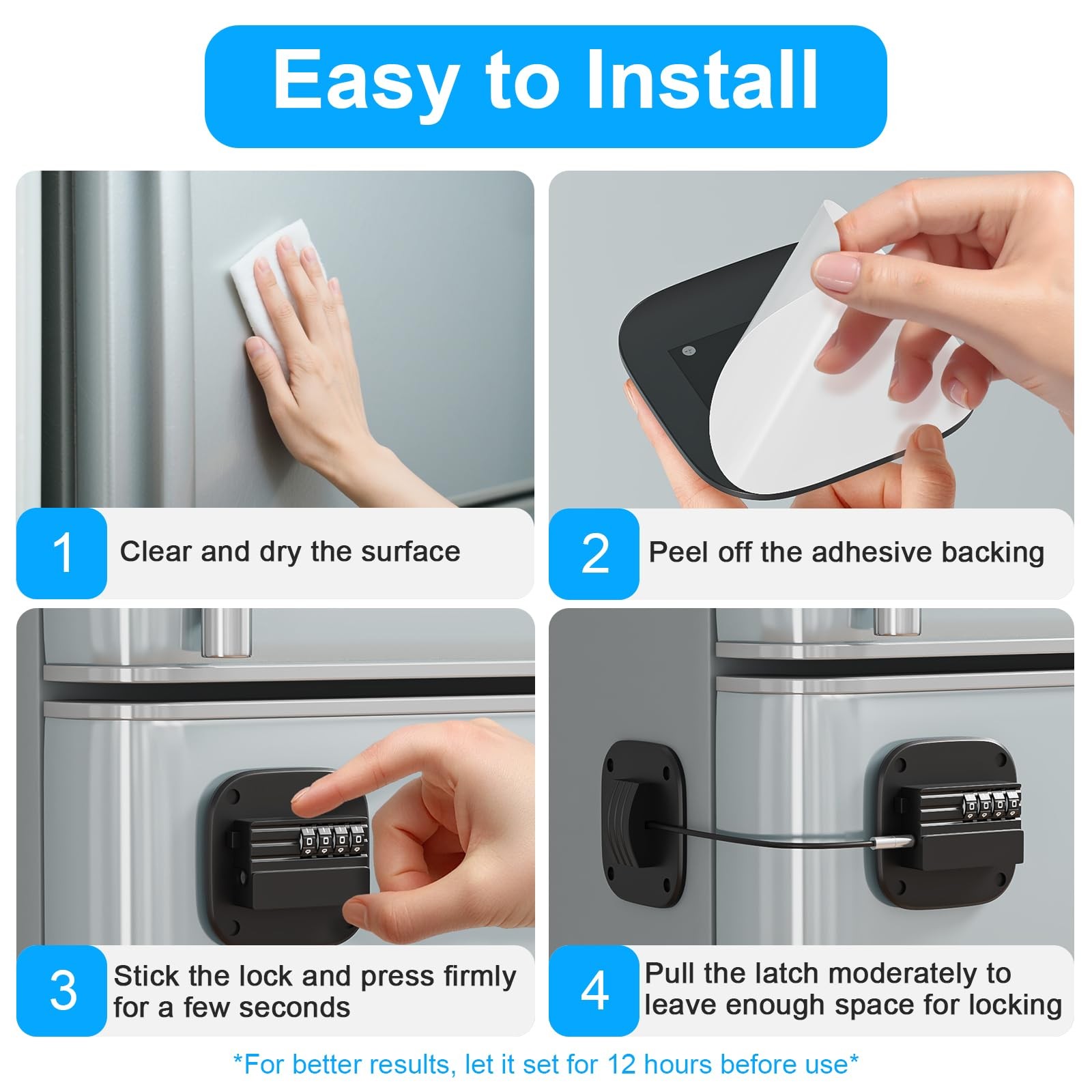 Easy to Install

1 Clear and dry the surface

2 Peel off the adhesive backing

3 Stick the lock and press firmly for a few seconds

4 Pull the latch moderately to leave enough space for locking

*For better results, let it set for 12 hours before use*