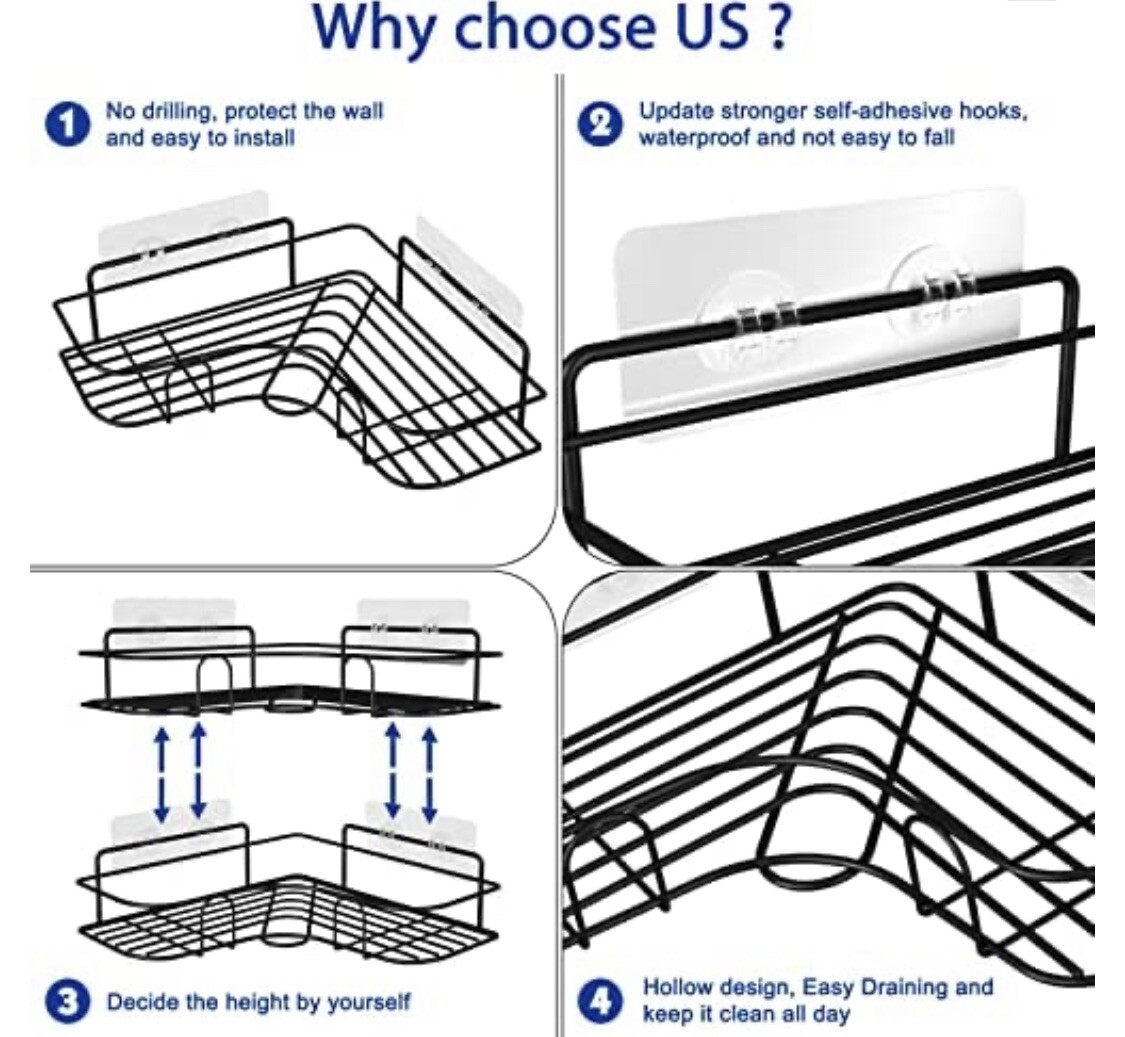 Why choose US ?

1 No drilling, protect the wall and easy to install

2 Update stronger self-adhesive hooks, waterproof and not easy to fall

3 Decide the height by yourself

4 Hollow design, Easy Draining and keep it clean all day