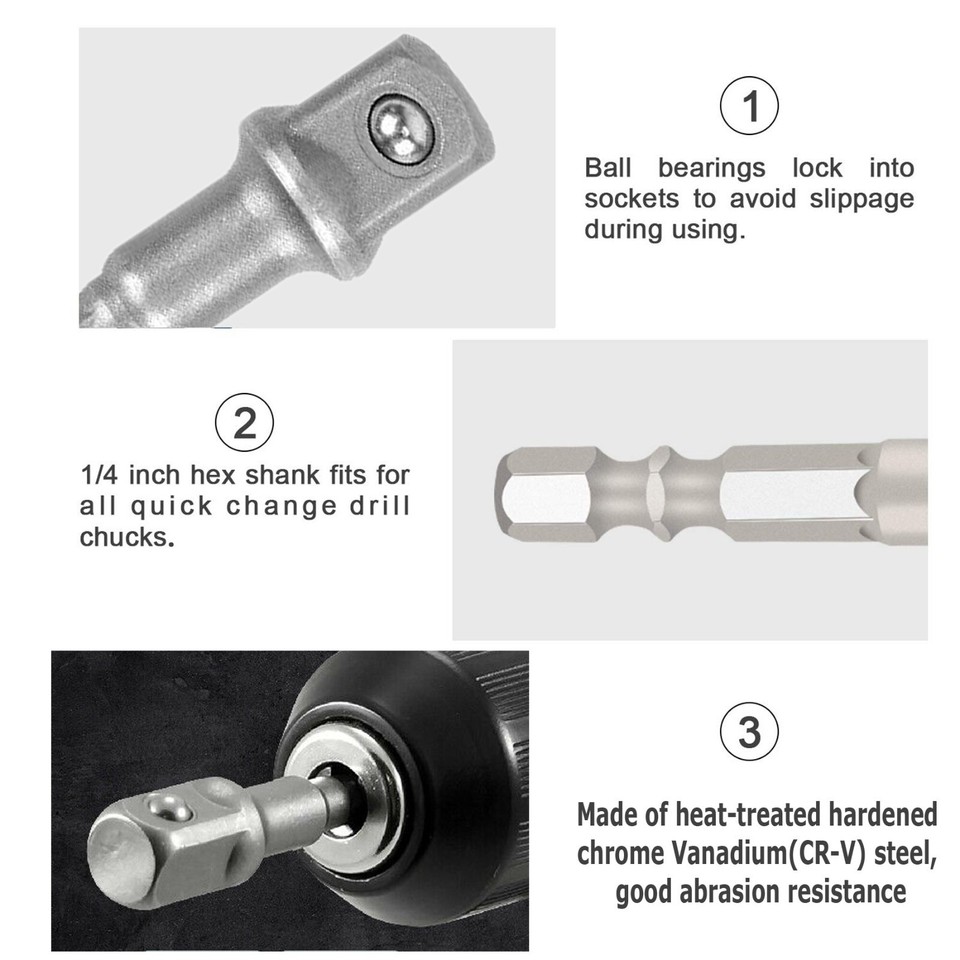 1

Ball bearings lock into sockets to avoid slippage during using.

2

1/4 inch hex shank fits for all quick change drill chucks.

3

Made of heat-treated hardened chrome Vanadium(CR-V) steel, good abrasion resistance