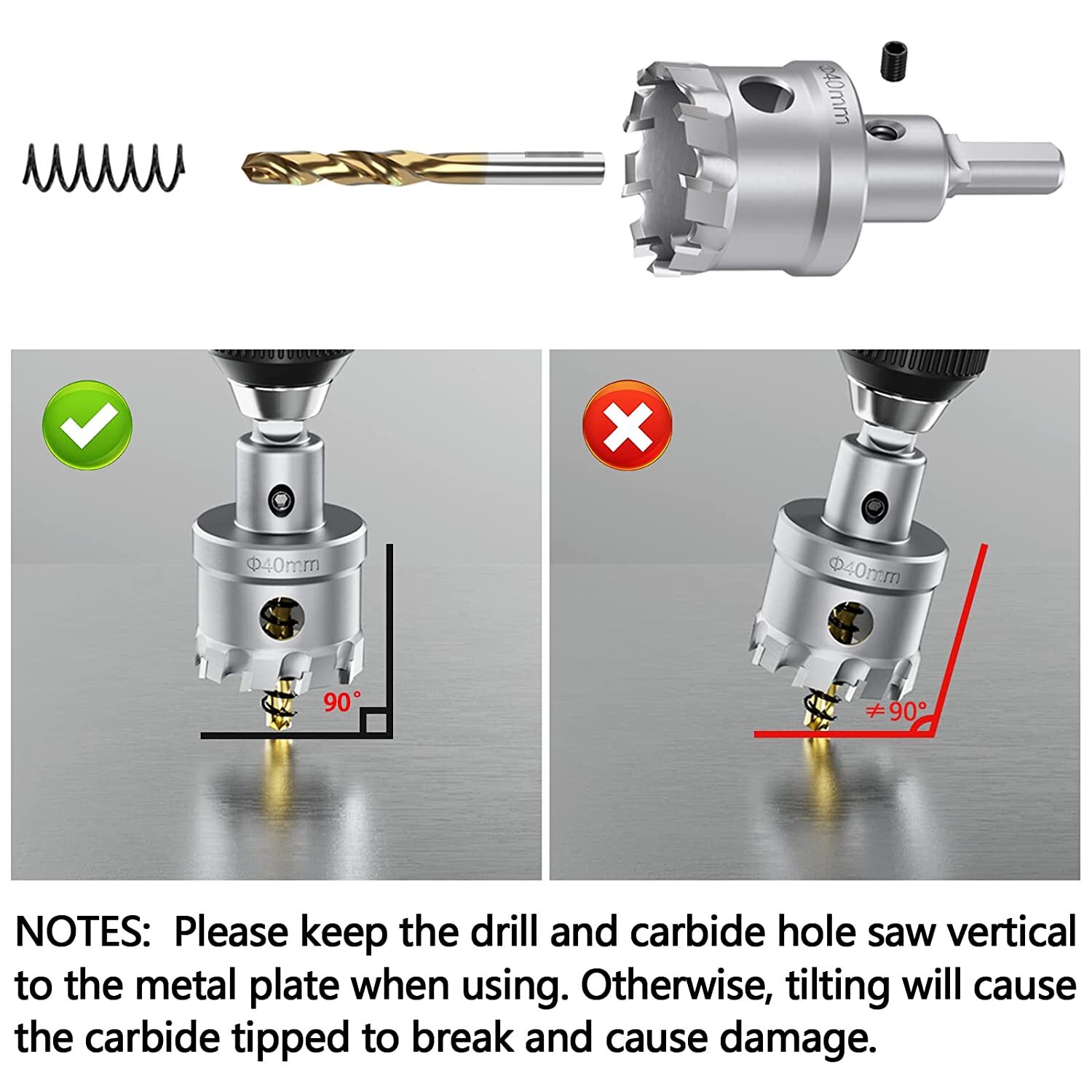 Φ40mm

Φ40mm

90°

Φ40mm

≠90°

NOTES: Please keep the drill and carbide hole saw vertical to the metal plate when using. Otherwise, tilting will cause the carbide tipped to break and cause damage.