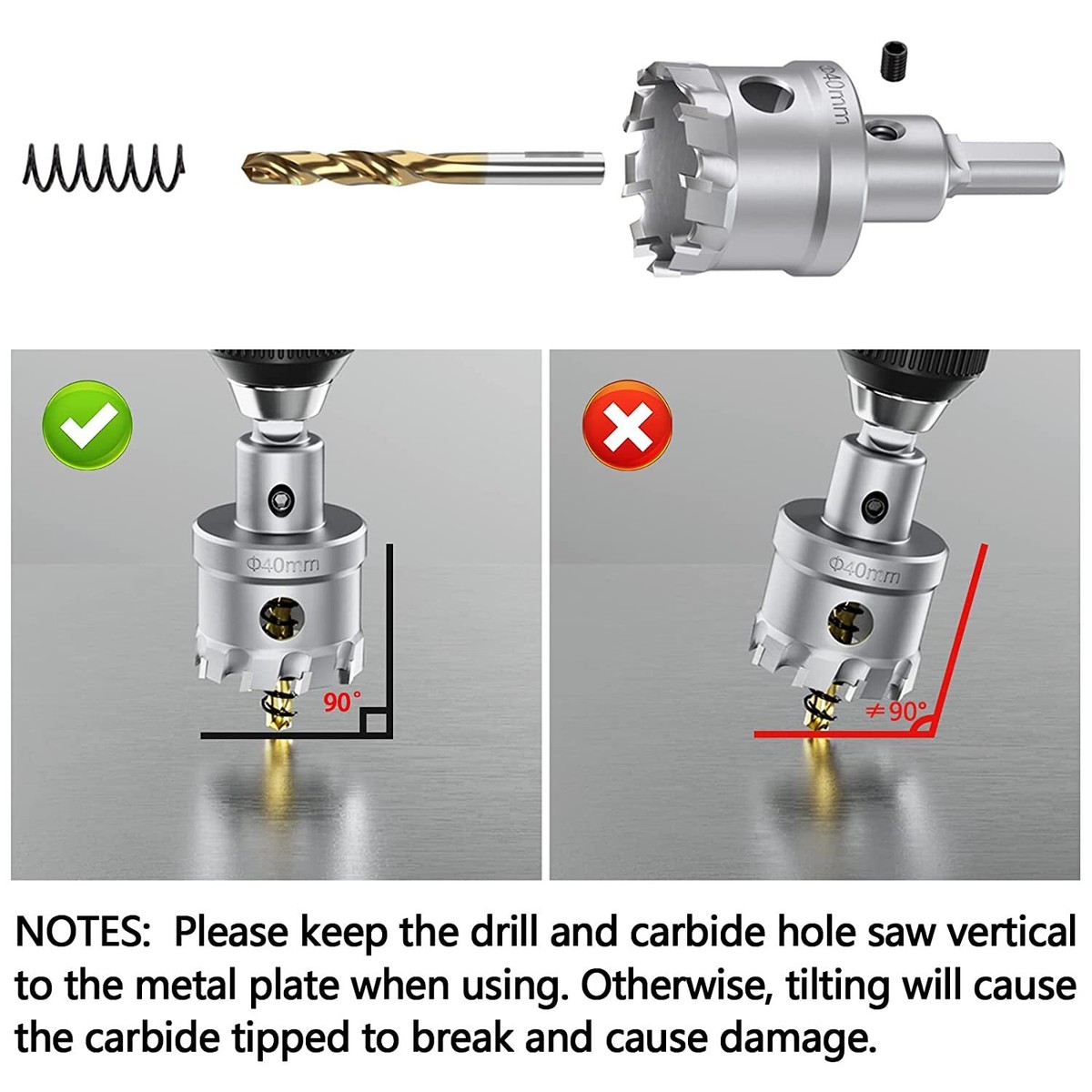 Φ40mm

Φ40mm

90°

Φ40mm

≠90°

NOTES: Please keep the drill and carbide hole saw vertical to the metal plate when using. Otherwise, tilting will cause the carbide tipped to break and cause damage.