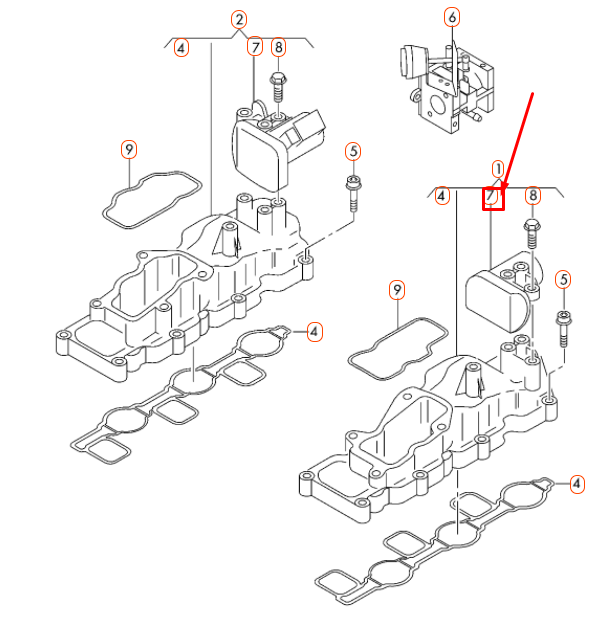 2
4
7
8
6
9
5
1
4
7
8
4
9
5
4