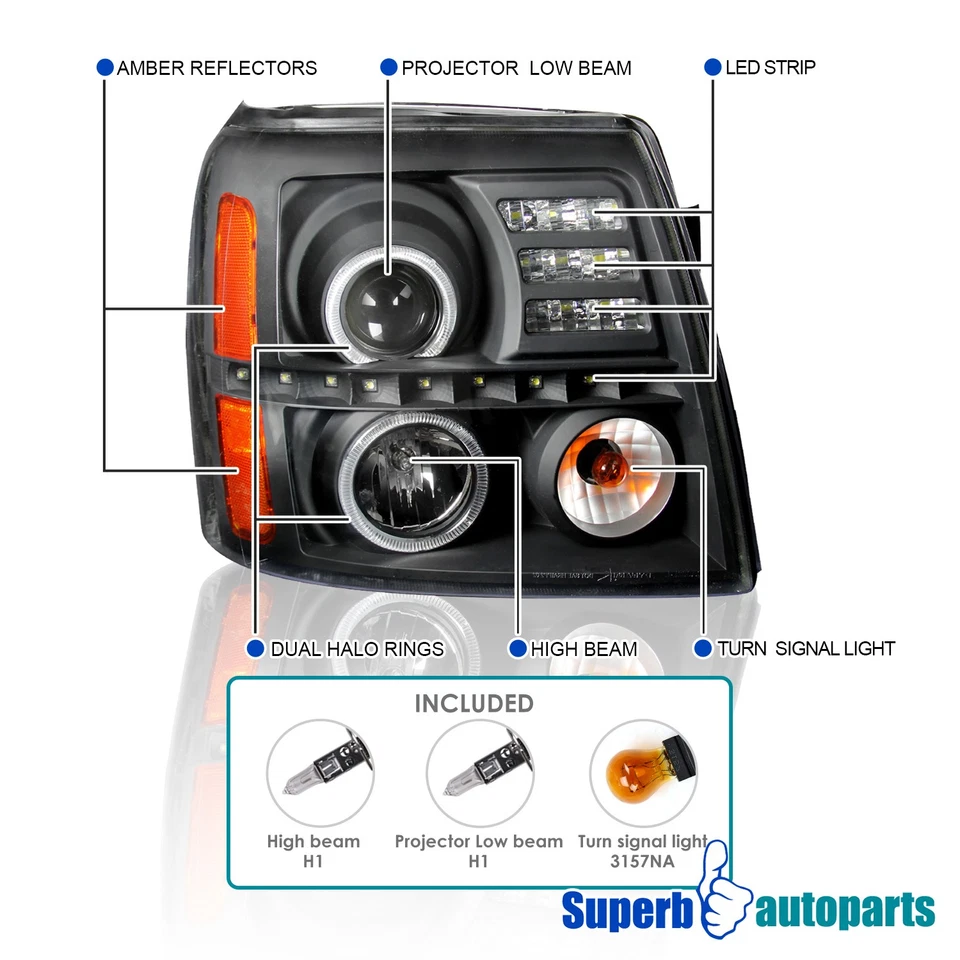 AMBER REFLECTORS

PROJECTOR LOW BEAM

LED STRIP

DUAL HALO RINGS

HIGH BEAM

TURN SIGNAL LIGHT

INCLUDED

High beam
H1

Projector Low beam
H1

Turn signal light
3157NA

Superb autoparts