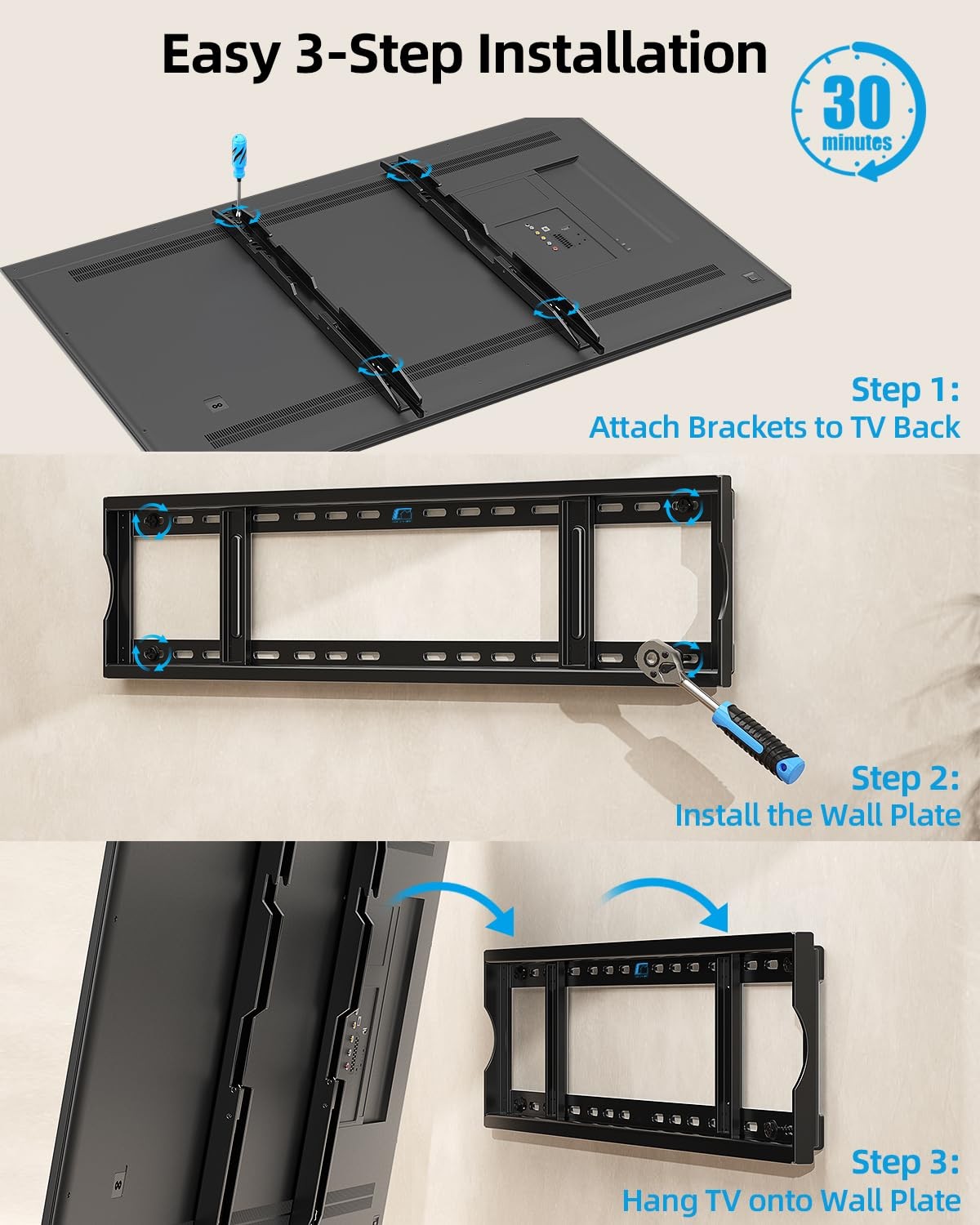 Easy 3-Step Installation

30 minutes

Step 1:
Attach Brackets to TV Back

Step 2:
Install the Wall Plate

Step 3:
Hang TV onto Wall Plate