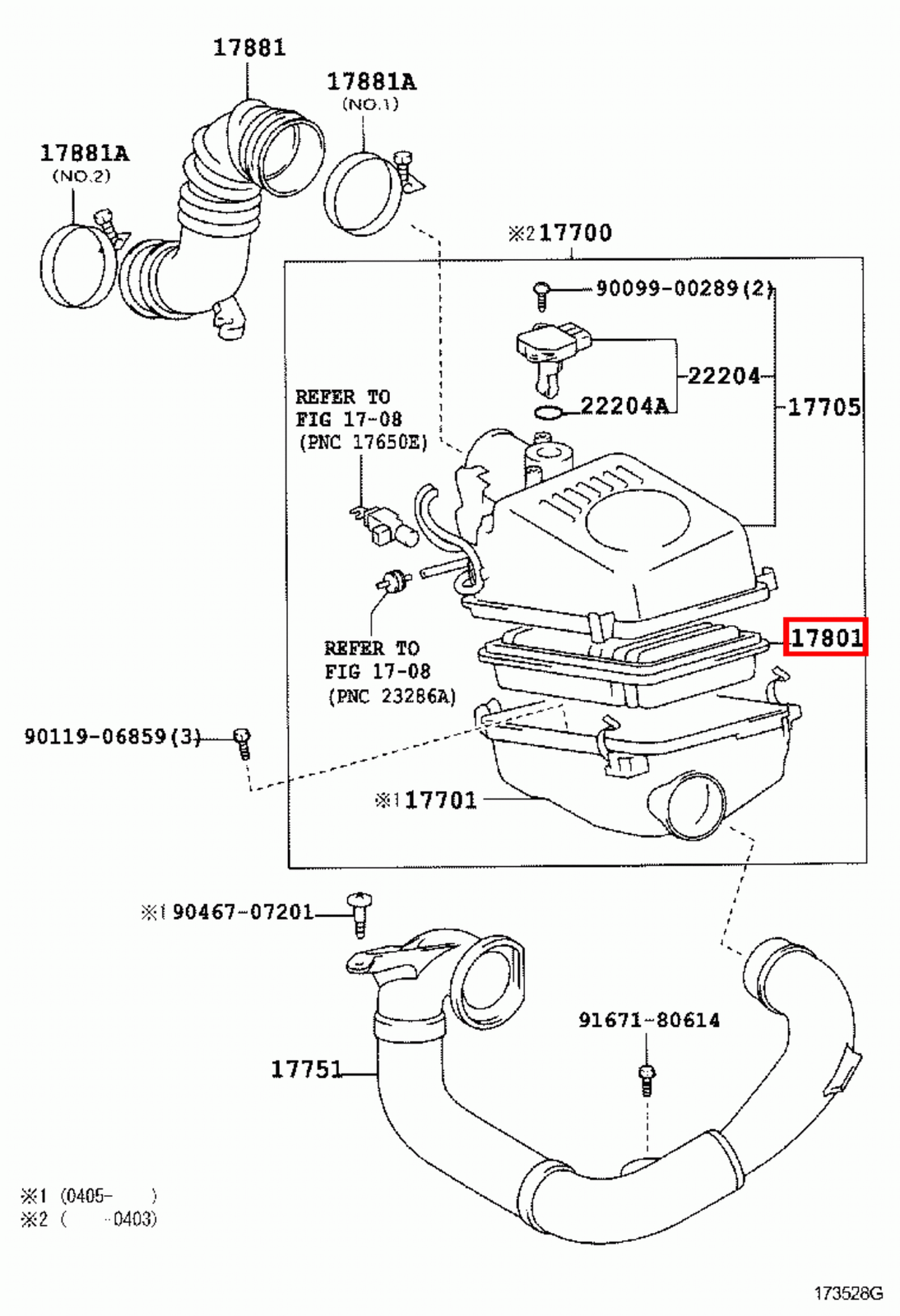 17881

17881A
(NO.1)

17881A
(NO.2)

※2 17700

90099-00289(2)

22204

22204A

17705

REFER TO
FIG 17-08
(PNC 17650E)

REFER TO
FIG 17-08
(PNC 23286A)

17801

90119-06859(3)

※1 17701

※1 90467-07201

91671-80614

17751

※1 (0405- )
※2 ( -0403)

173528G