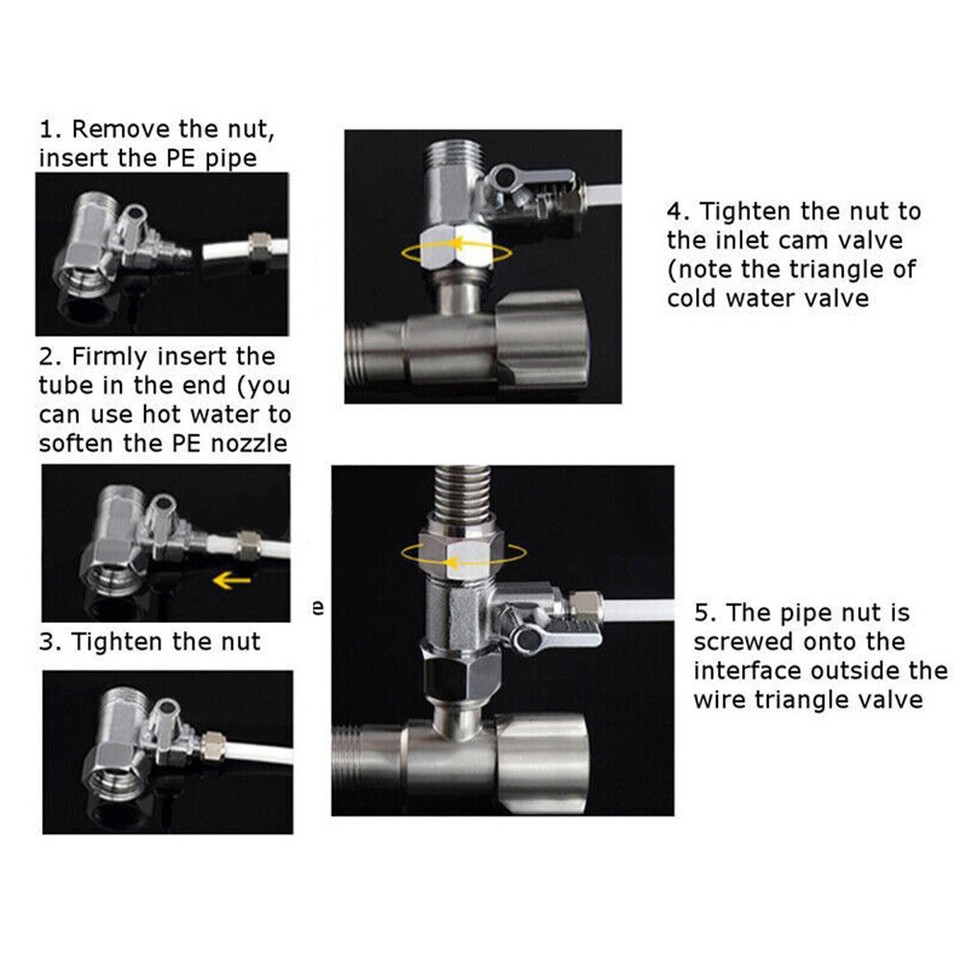 1. Remove the nut, insert the PE pipe

2. Firmly insert the tube in the end (you can use hot water to soften the PE nozzle

3. Tighten the nut

4. Tighten the nut to the inlet cam valve (note the triangle of cold water valve

e

5. The pipe nut is screwed onto the interface outside the wire triangle valve