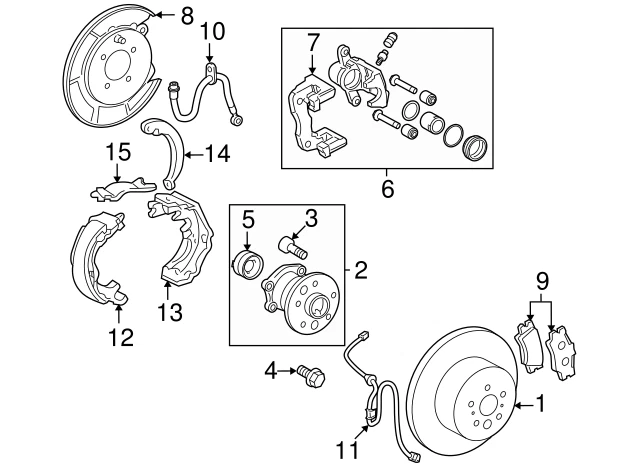 8
10
7
6
15
14
5
3
2
13
12
9
4
1
11