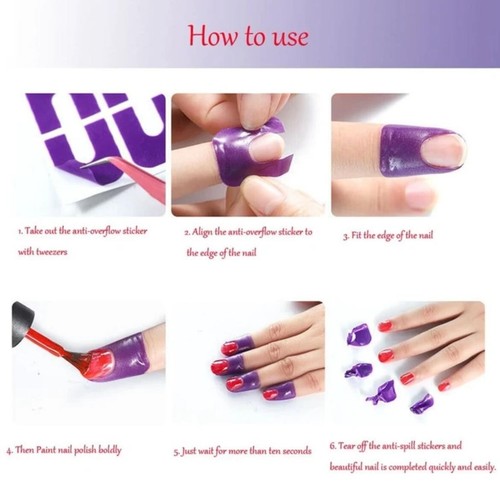 How to use

1. Take out the anti-overflow sticker with tweezers

2. Align the anti-overflow sticker to the edge of the nail

3. Fit the edge of the nail

4. Then Paint nail polish boldly

5. Just wait for more than ten seconds

6. Tear off the anti-spill stickers and beautiful nail is completed quickly and easily.