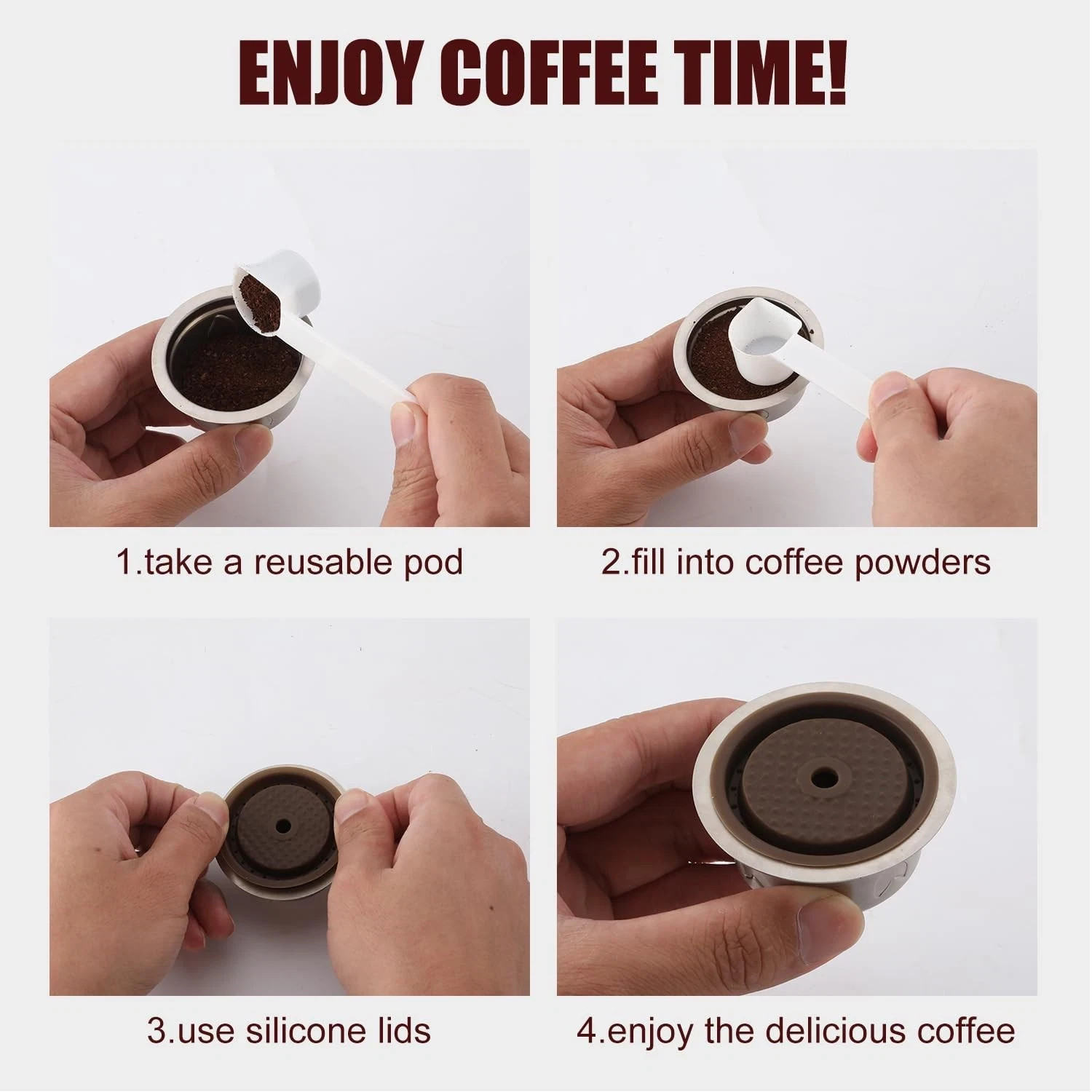 ENJOY COFFEE TIME!

1.take a reusable pod

2.fill into coffee powders

3.use silicone lids

4.enjoy the delicious coffee