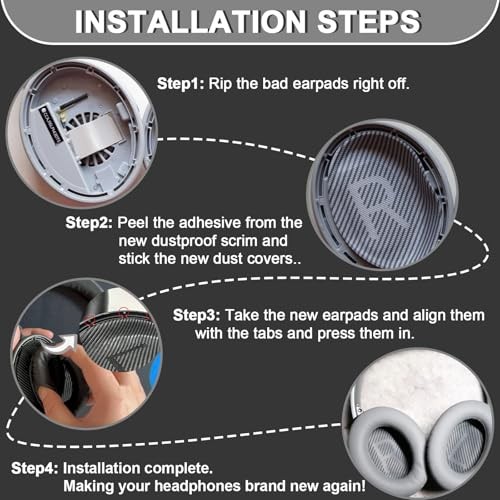 INSTALLATION STEPS

Step1: Rip the bad earpads right off.

Step2: Peel the adhesive from the new dustproof scrim and stick the new dust covers..

Step3: Take the new earpads and align them with the tabs and press them in.

Step4: Installation complete.
Making your headphones brand new again!