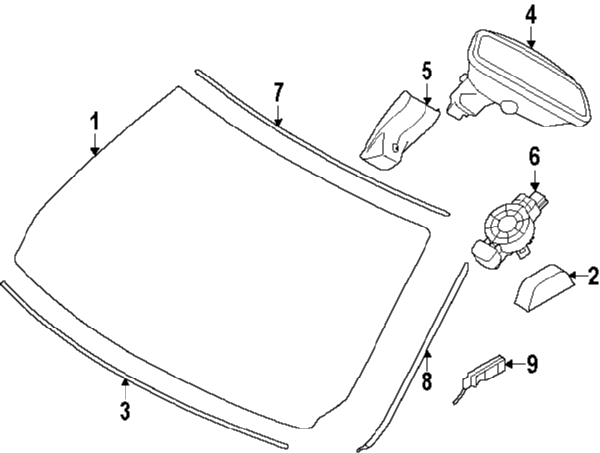 4
5
7
1
6
2
9
8
3