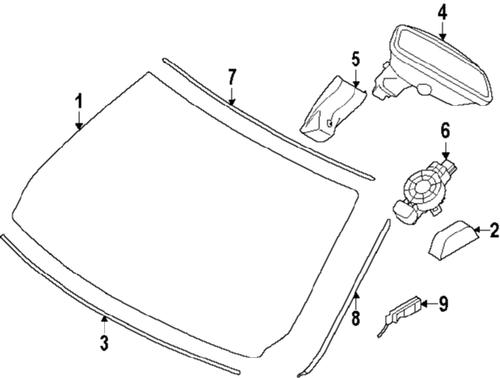 4
5
7
1
6
2
9
8
3