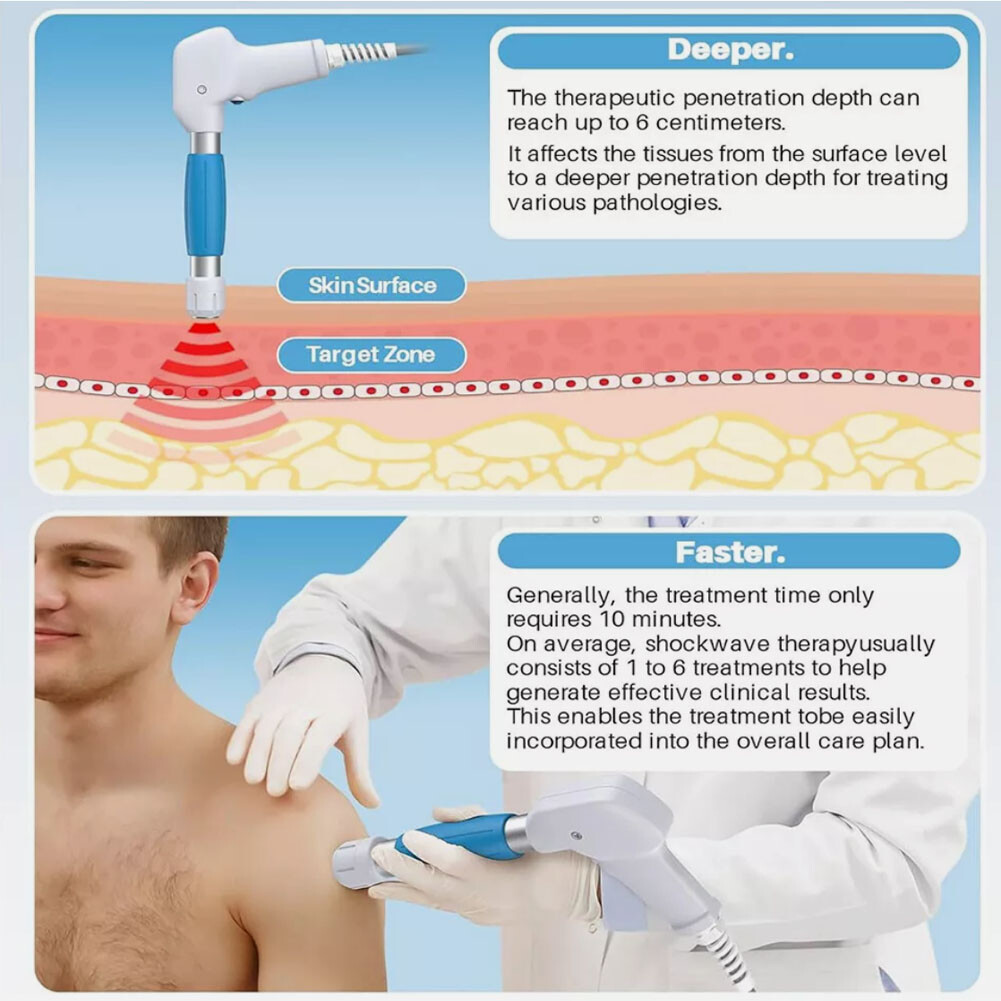 Deeper.

The therapeutic penetration depth can reach up to 6 centimeters.

It affects the tissues from the surface level to a deeper penetration depth for treating various pathologies.

Skin Surface

Target Zone

Faster.

Generally, the treatment time only requires 10 minutes.
On average, shockwave therapyusually consists of 1 to 6 treatments to help generate effective clinical results.
This enables the treatment tobe easily incorporated into the overall care plan.