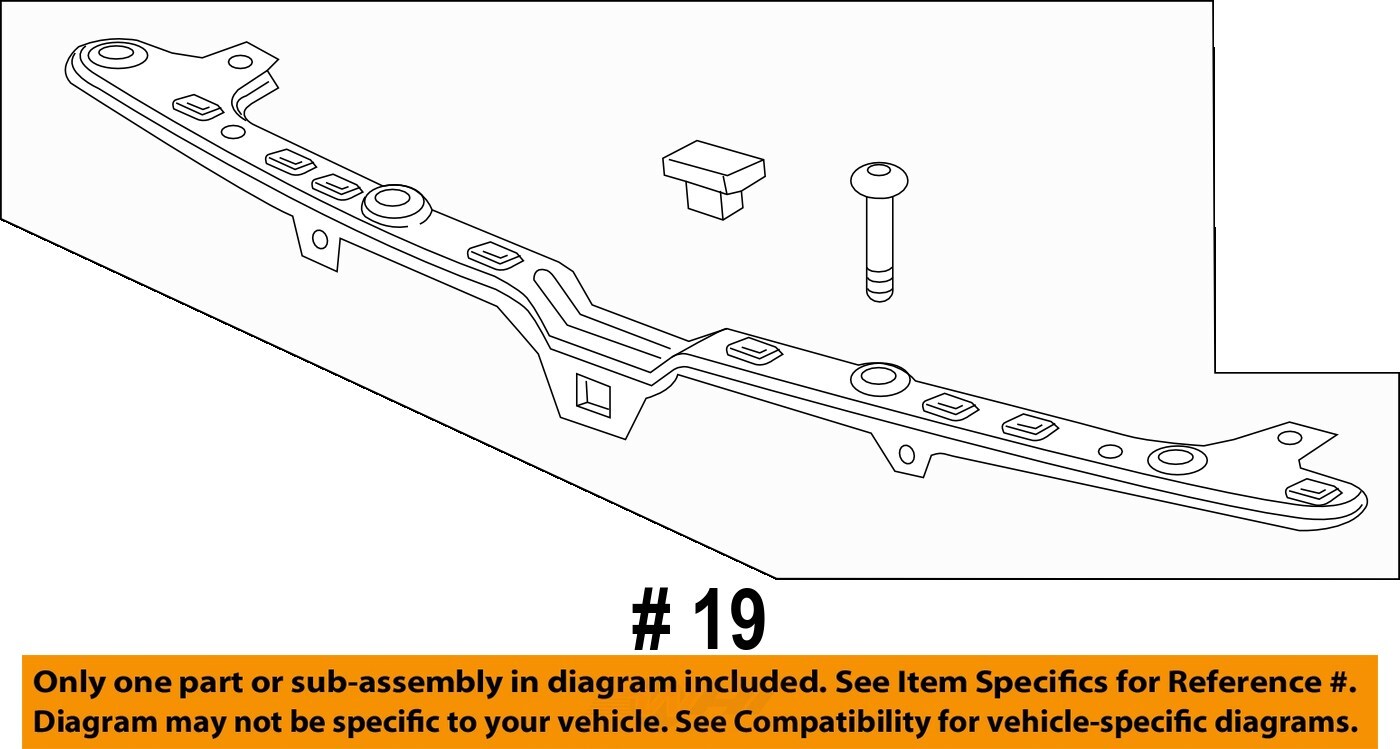 # 19

Only one part or sub-assembly in diagram included. See Item Specifics for Reference #.
Diagram may not be specific to your vehicle. See Compatibility for vehicle-specific diagrams.