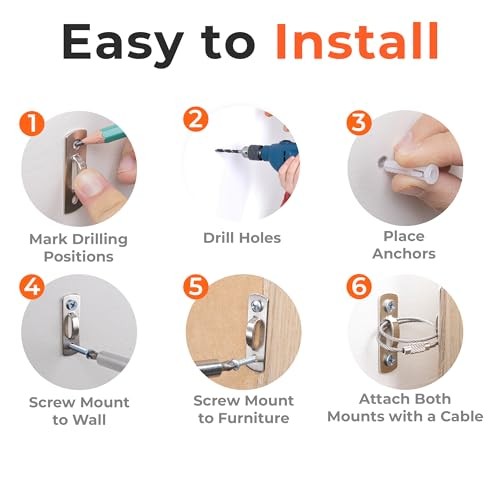 Easy to Install

1
Mark Drilling Positions

2
Drill Holes

3
Place Anchors

4
Screw Mount to Wall

5
Screw Mount to Furniture

6
Attach Both Mounts with a Cable