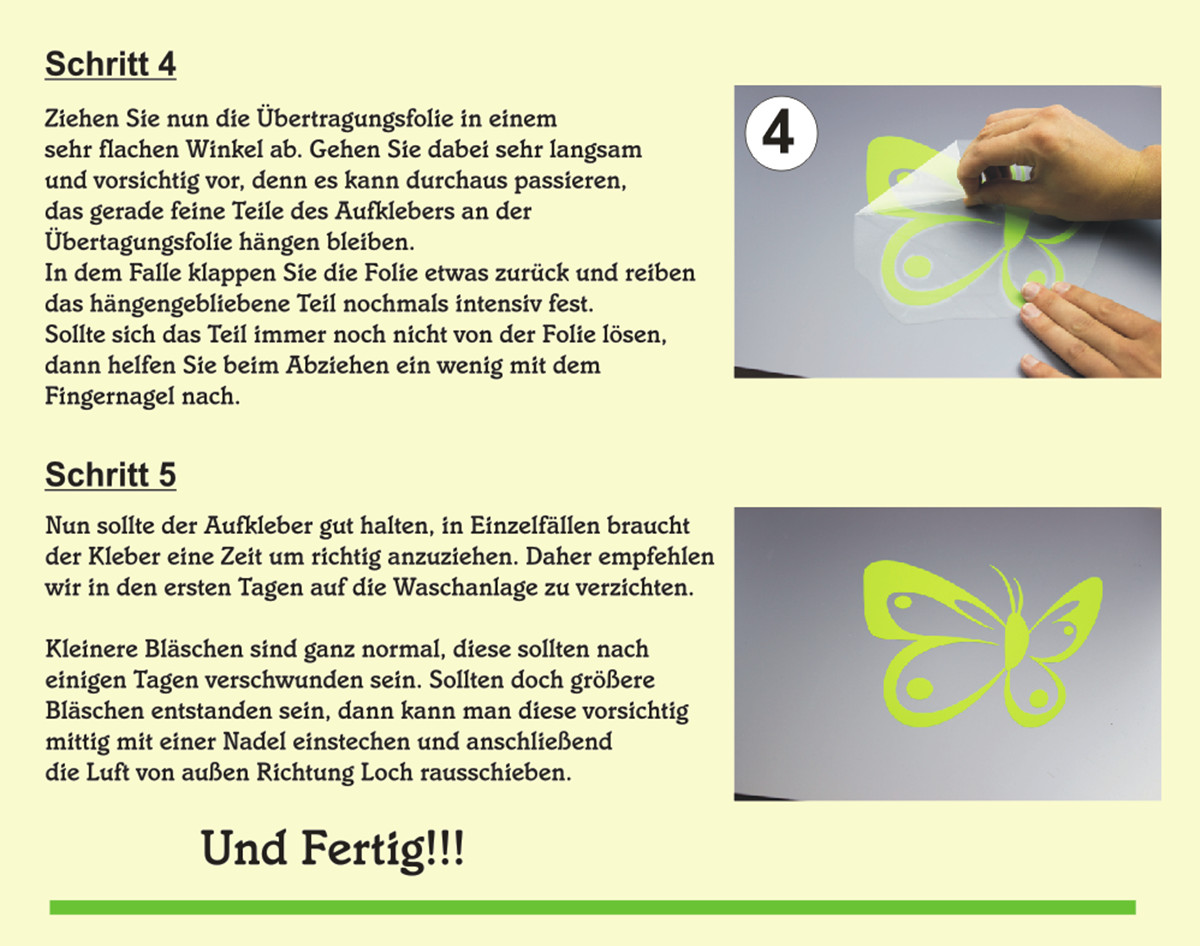 Schritt 4

Ziehen Sie nun die Übertragungsfolie in einem sehr flachen Winkel ab. Gehen Sie dabei sehr langsam und vorsichtig vor, denn es kann durchaus passieren, das gerade feine Teile des Aufklebers an der Übertagungsfolie hängen bleiben.
In dem Falle klappen Sie die Folie etwas zurück und reiben das hängengebliebene Teil nochmals intensiv fest.
Sollte sich das Teil immer noch nicht von der Folie lösen, dann helfen Sie beim Abziehen ein wenig mit dem Fingernagel nach.

4

Schritt 5

Nun sollte der Aufkleber gut halten, in Einzelfällen braucht der Kleber eine Zeit um richtig anzuziehen. Daher empfehlen wir in den ersten Tagen auf die Waschanlage zu verzichten.

Kleinere Bläschen sind ganz normal, diese sollten nach einigen Tagen verschwunden sein. Sollten doch größere Bläschen entstanden sein, dann kann man diese vorsichtig mittig mit einer Nadel einstechen und anschließend die Luft von außen Richtung Loch rausschieben.

Und Fertig!!!