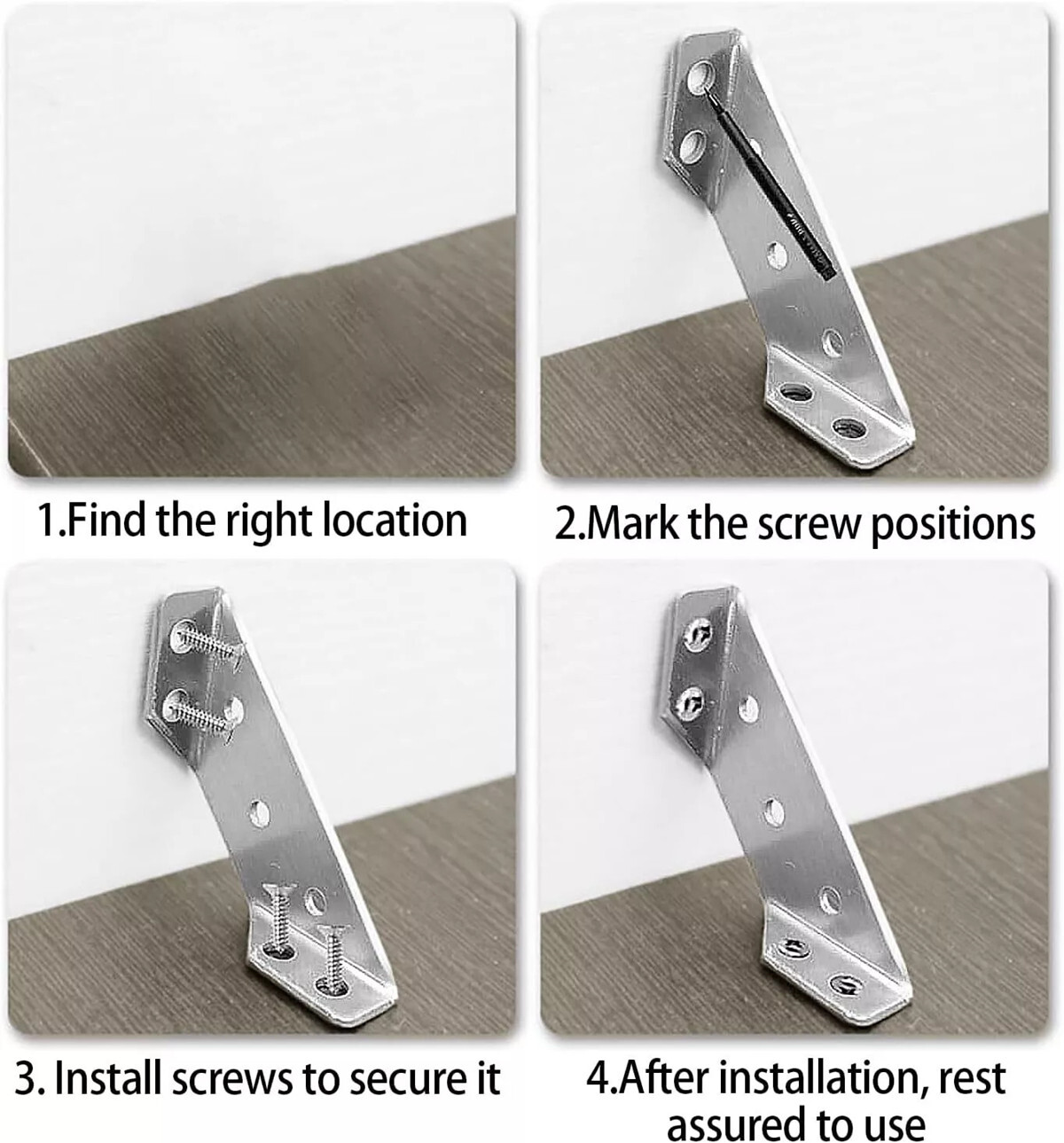 1.Find the right location

2.Mark the screw positions

3. Install screws to secure it

4.After installation, rest assured to use