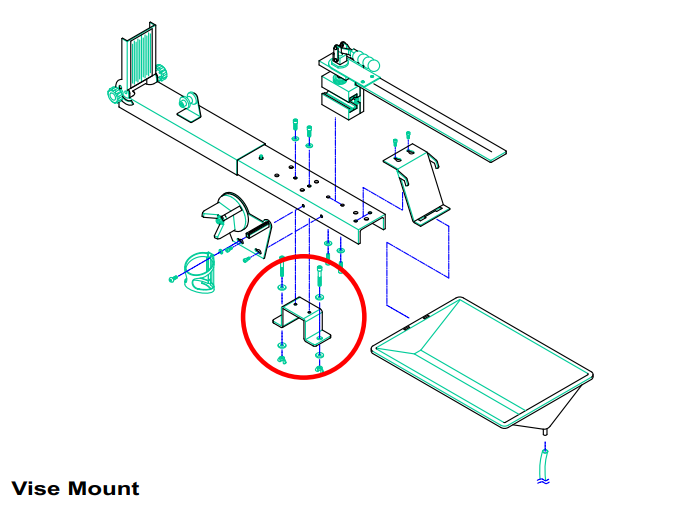 Vise Mount