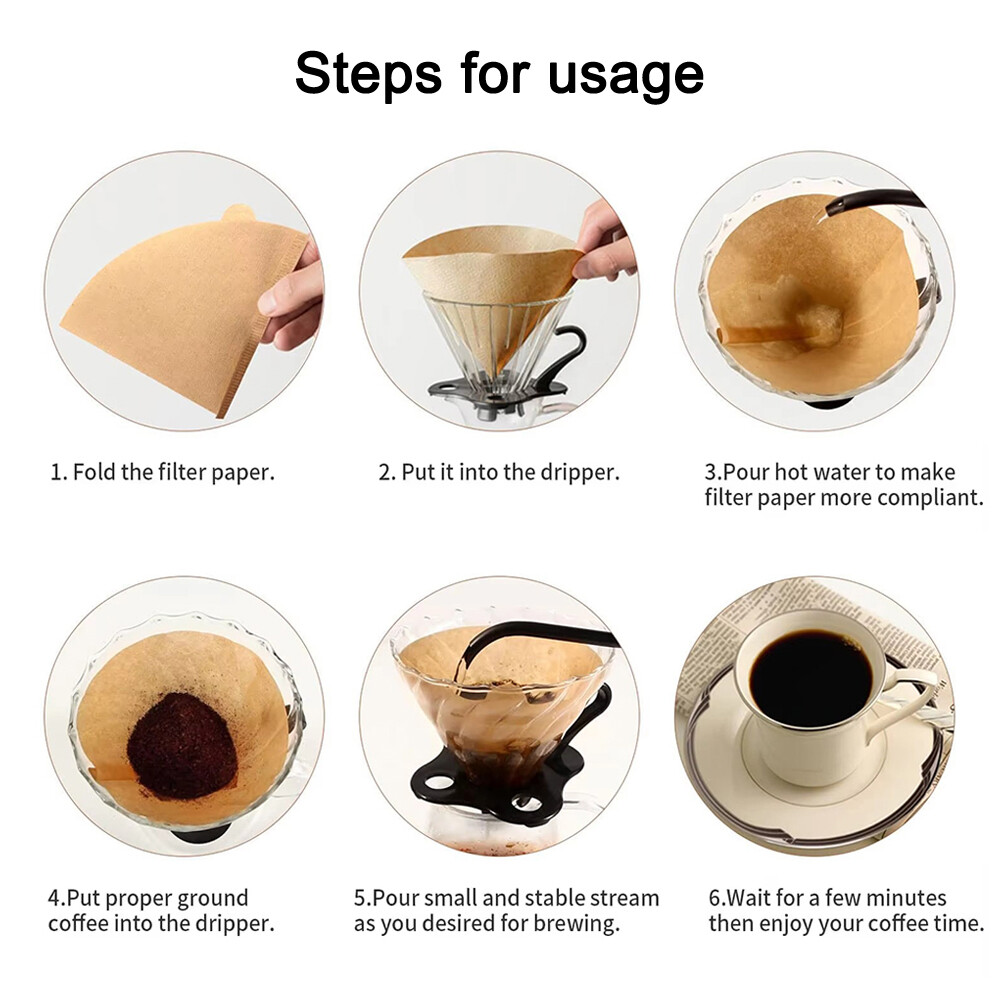 Steps for usage

1. Fold the filter paper.

2. Put it into the dripper.

3.Pour hot water to make filter paper more compliant.

4.Put proper ground coffee into the dripper.

5.Pour small and stable stream as you desired for brewing.

6.Wait for a few minutes then enjoy your coffee time.