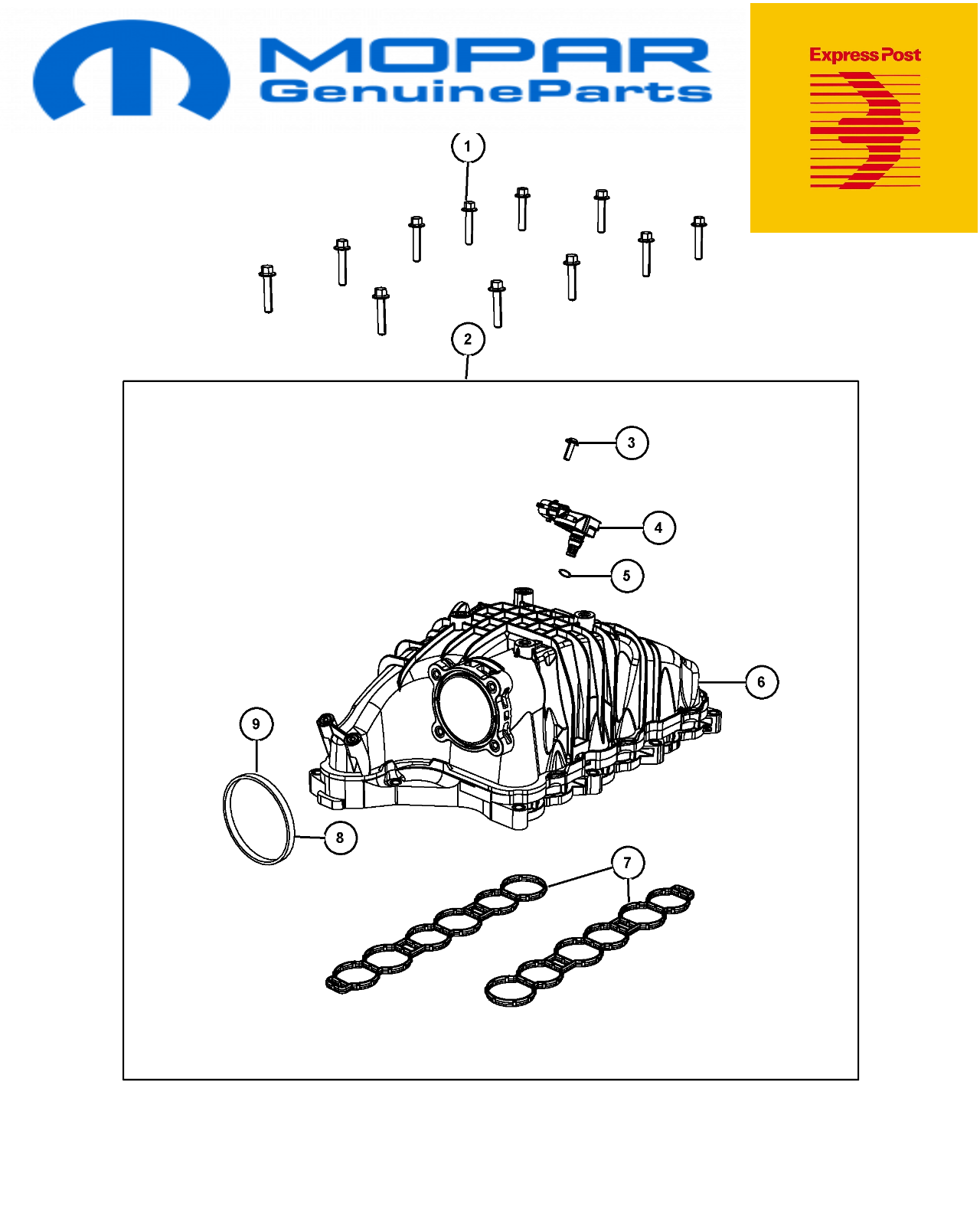 MOPAR
GenuineParts

Express Post

1
2
3
4
5
6
9
8
7