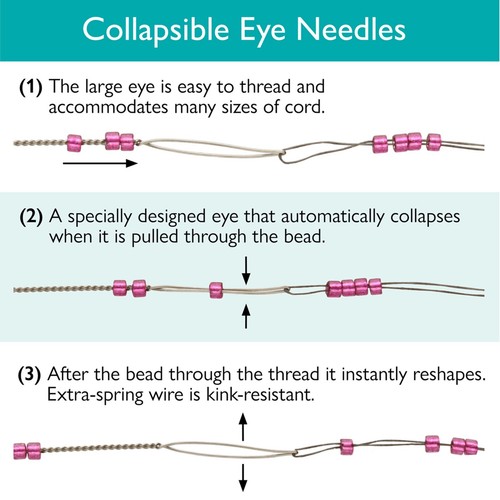 Collapsible Eye Needles

(1) The large eye is easy to thread and accommodates many sizes of cord.

(2) A specially designed eye that automatically collapses when it is pulled through the bead.

(3) After the bead through the thread it instantly reshapes. Extra-spring wire is kink-resistant.