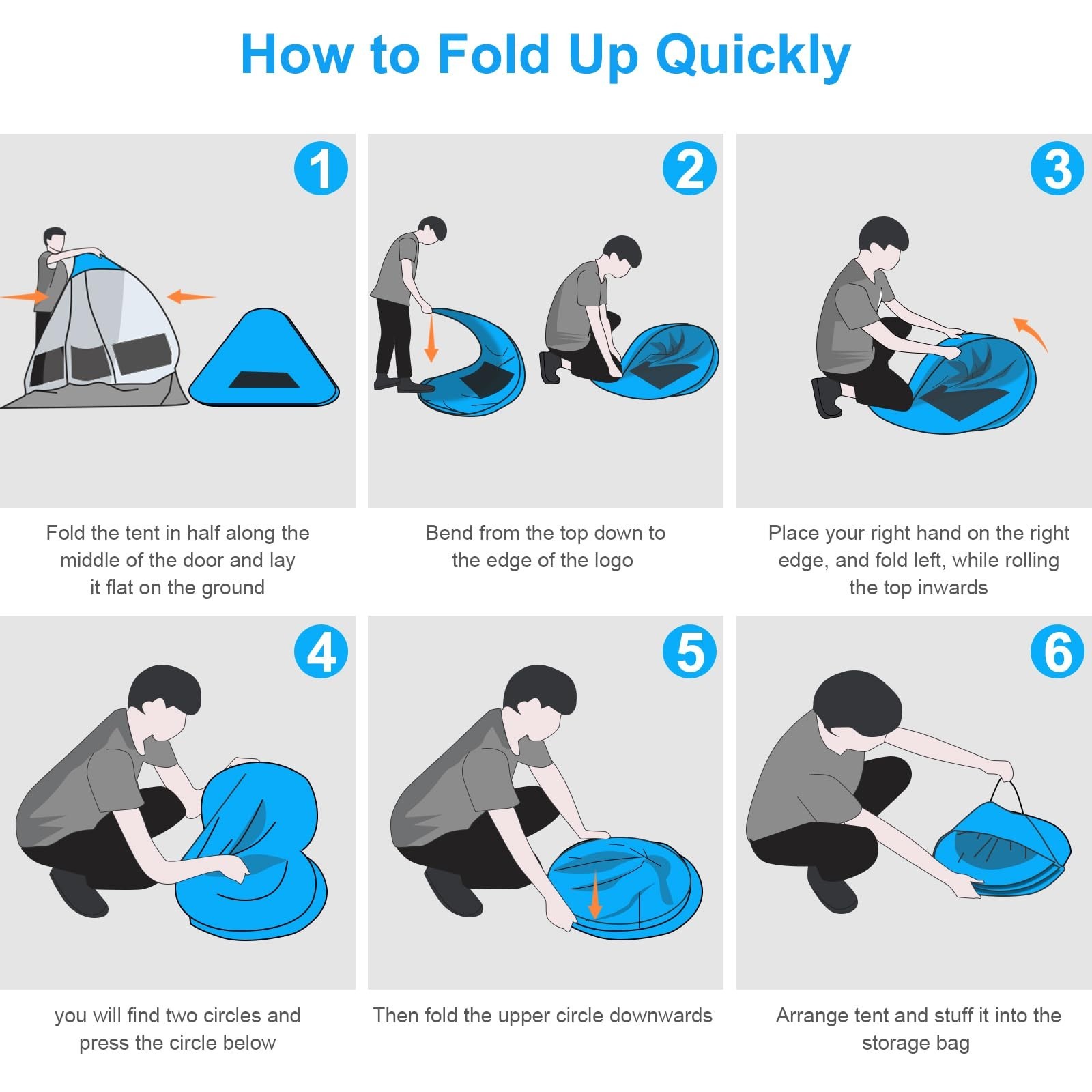 How to Fold Up Quickly

1

Fold the tent in half along the middle of the door and lay it flat on the ground

2

Bend from the top down to the edge of the logo

3

Place your right hand on the right edge, and fold left, while rolling the top inwards

4

you will find two circles and press the circle below

5

Then fold the upper circle downwards

6

Arrange tent and stuff it into the storage bag