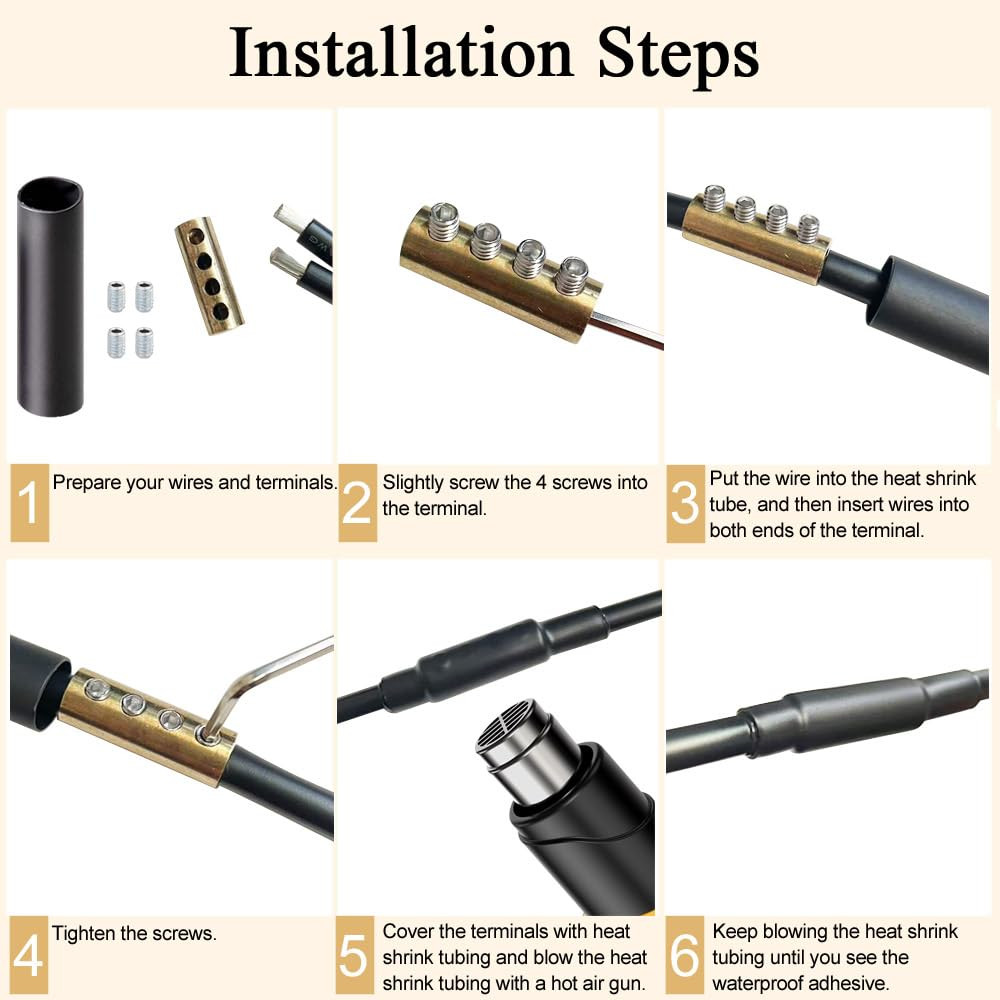 Installation Steps

1 Prepare your wires and terminals.

2 Slightly screw the 4 screws into the terminal.

3 Put the wire into the heat shrink tube, and then insert wires into both ends of the terminal.

4 Tighten the screws.

5 Cover the terminals with heat shrink tubing and blow the heat shrink tubing with a hot air gun.

6 Keep blowing the heat shrink tubing until you see the waterproof adhesive.