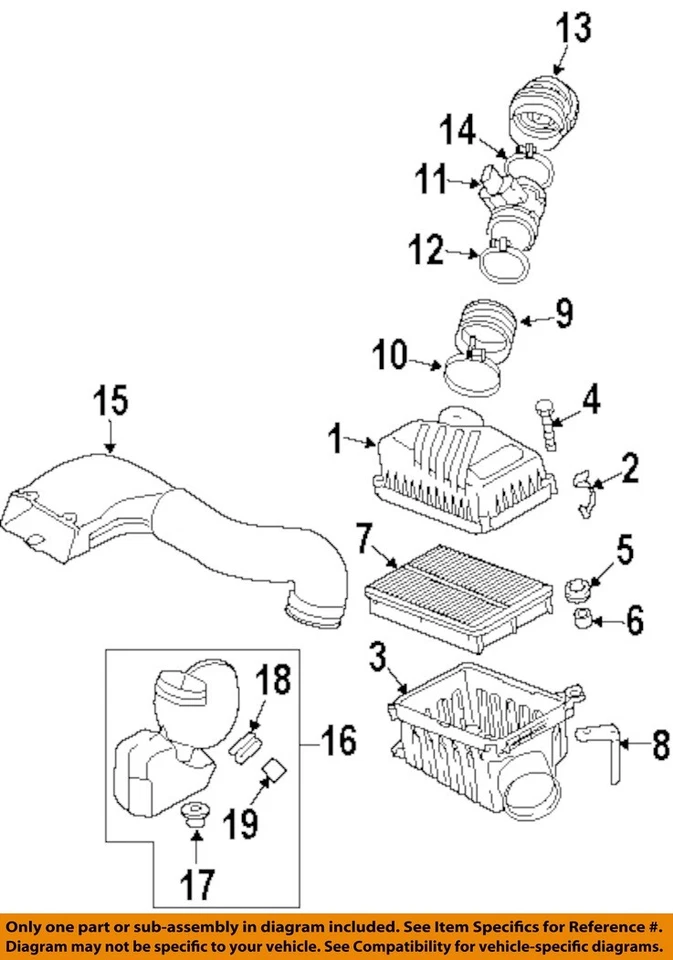 13
14
11
12
9
10
15
4
1
2
7
5
6
3
18
16
8
19
17

Only one part or sub-assembly in diagram included. See Item Specifics for Reference #.
Diagram may not be specific to your vehicle. See Compatibility for vehicle-specific diagrams.