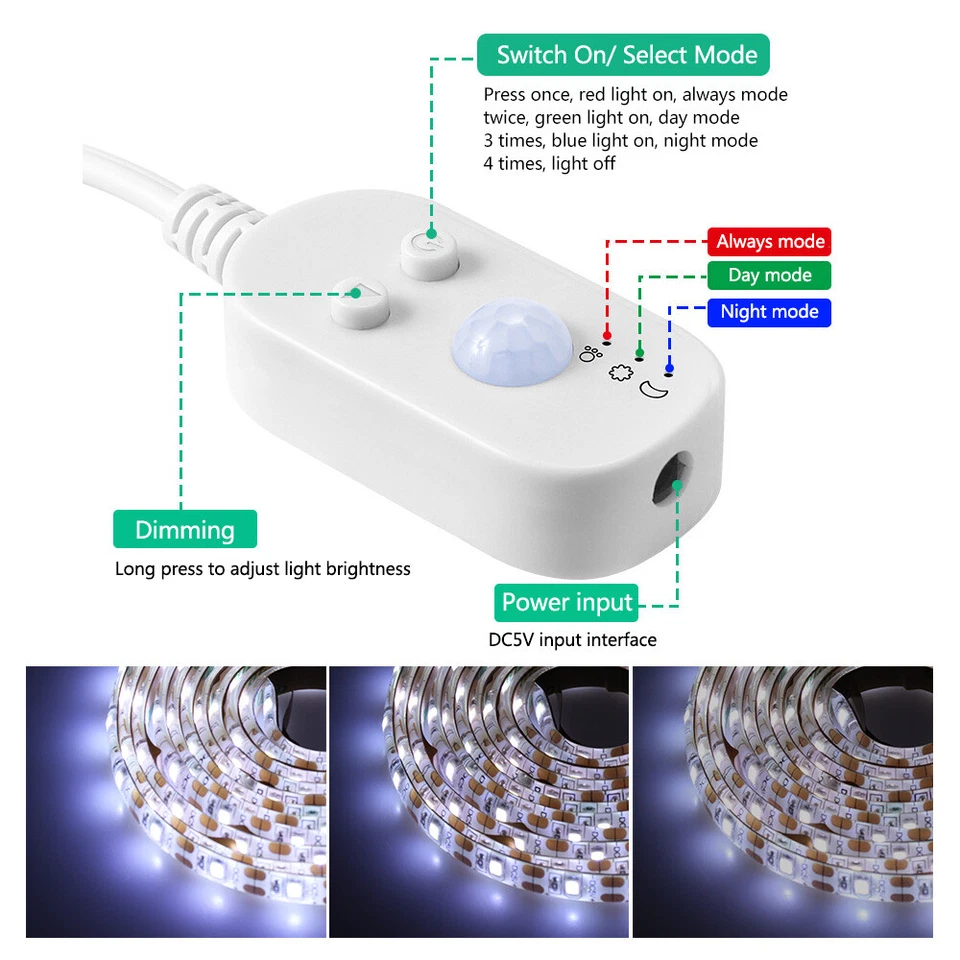 Switch On/ Select Mode

Press once, red light on, always mode
twice, green light on, day mode
3 times, blue light on, night mode
4 times, light off

Always mode

Day mode

Night mode

Dimming

Long press to adjust light brightness

Power input

DC5V input interface