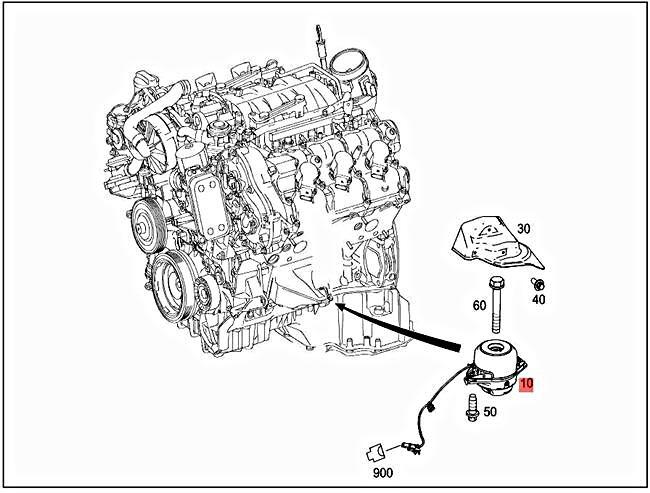 30
40
60
10
50
900