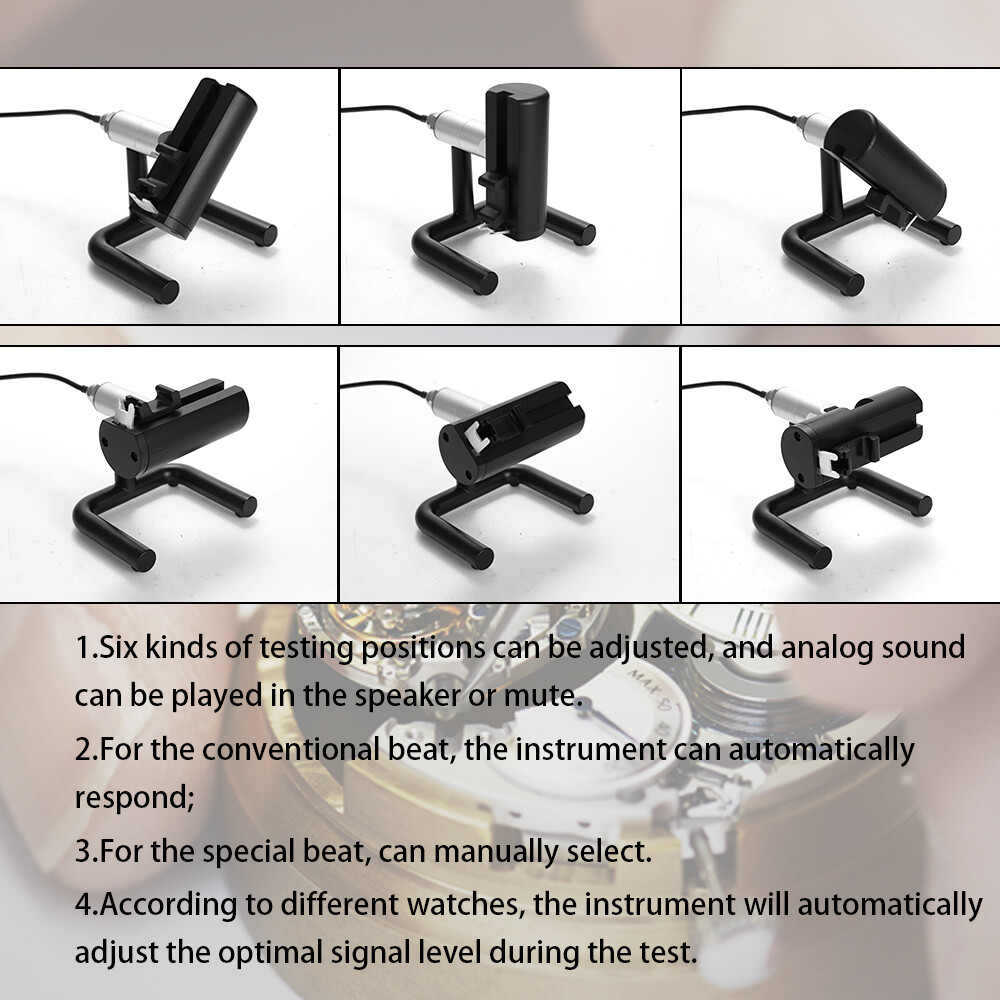 1.Six kinds of testing positions can be adjusted, and analog sound can be played in the speaker or mute.

2.For the conventional beat, the instrument can automatically respond;

3.For the special beat, can manually select.

4.According to different watches, the instrument will automatically adjust the optimal signal level during the test.