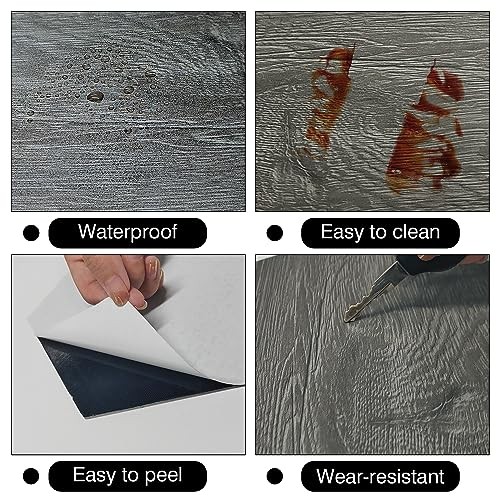 Waterproof

Easy to clean

Easy to peel

Wear-resistant