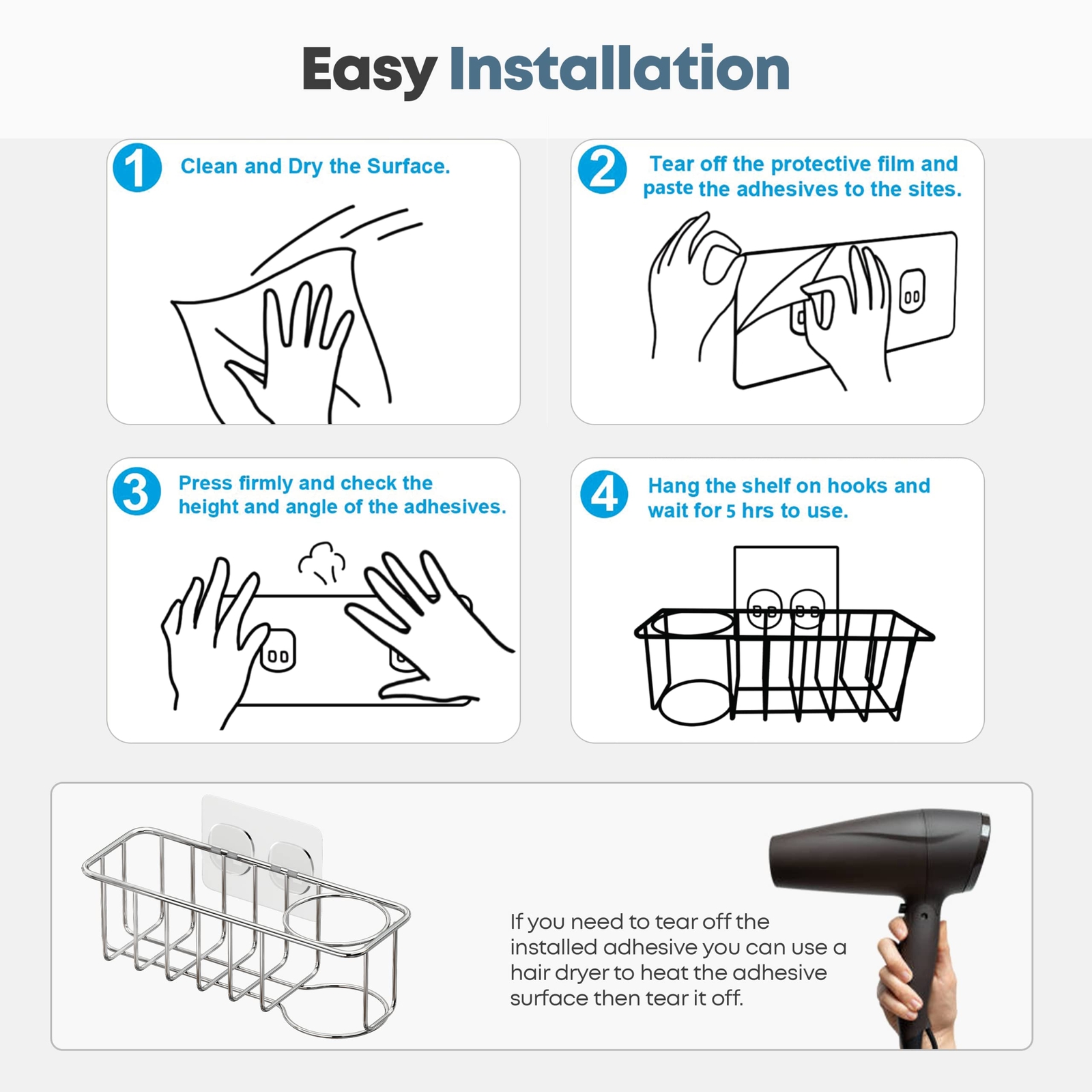 Easy Installation

1 Clean and Dry the Surface.

2 Tear off the protective film and paste the adhesives to the sites.

3 Press firmly and check the height and angle of the adhesives.

4 Hang the shelf on hooks and wait for 5 hrs to use.

If you need to tear off the installed adhesive you can use a hair dryer to heat the adhesive surface then tear it off.