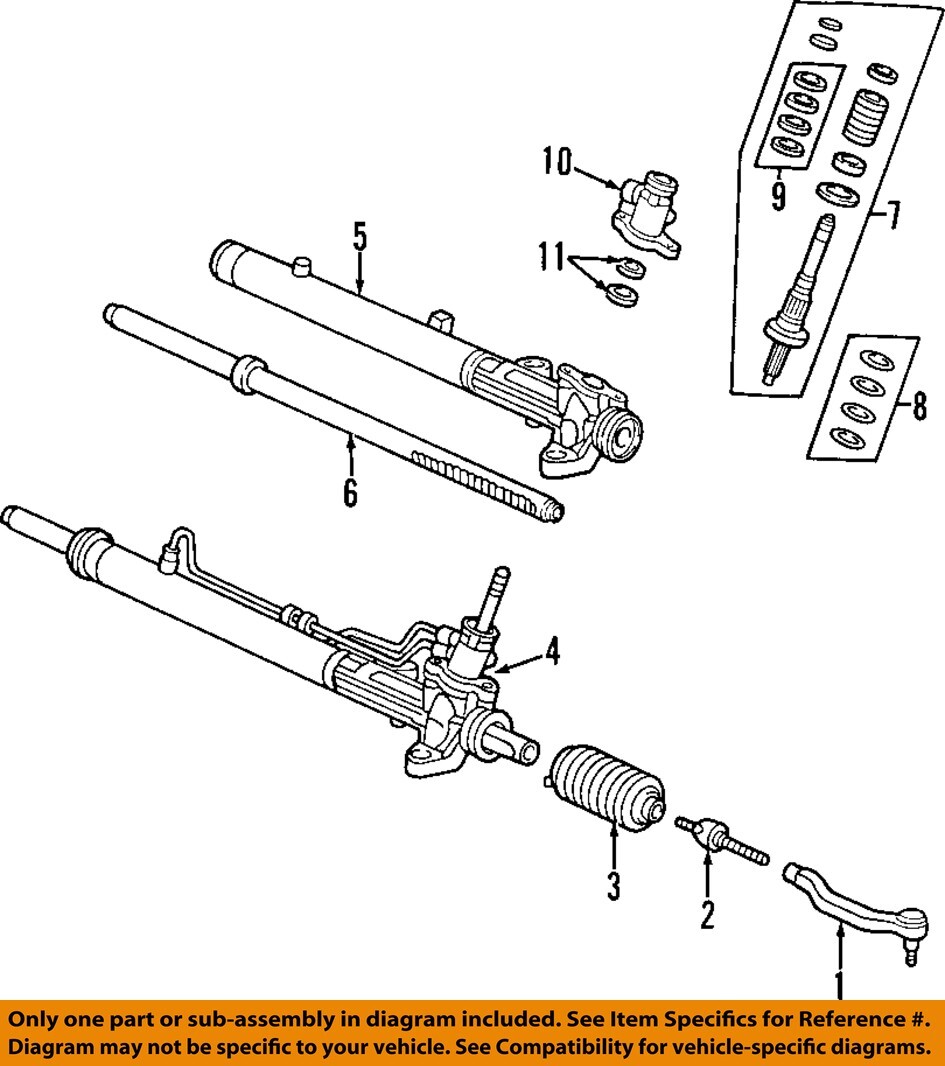 10
5
11
9
7
8
6
4
3
2
1

Only one part or sub-assembly in diagram included. See Item Specifics for Reference #.
Diagram may not be specific to your vehicle. See Compatibility for vehicle-specific diagrams.