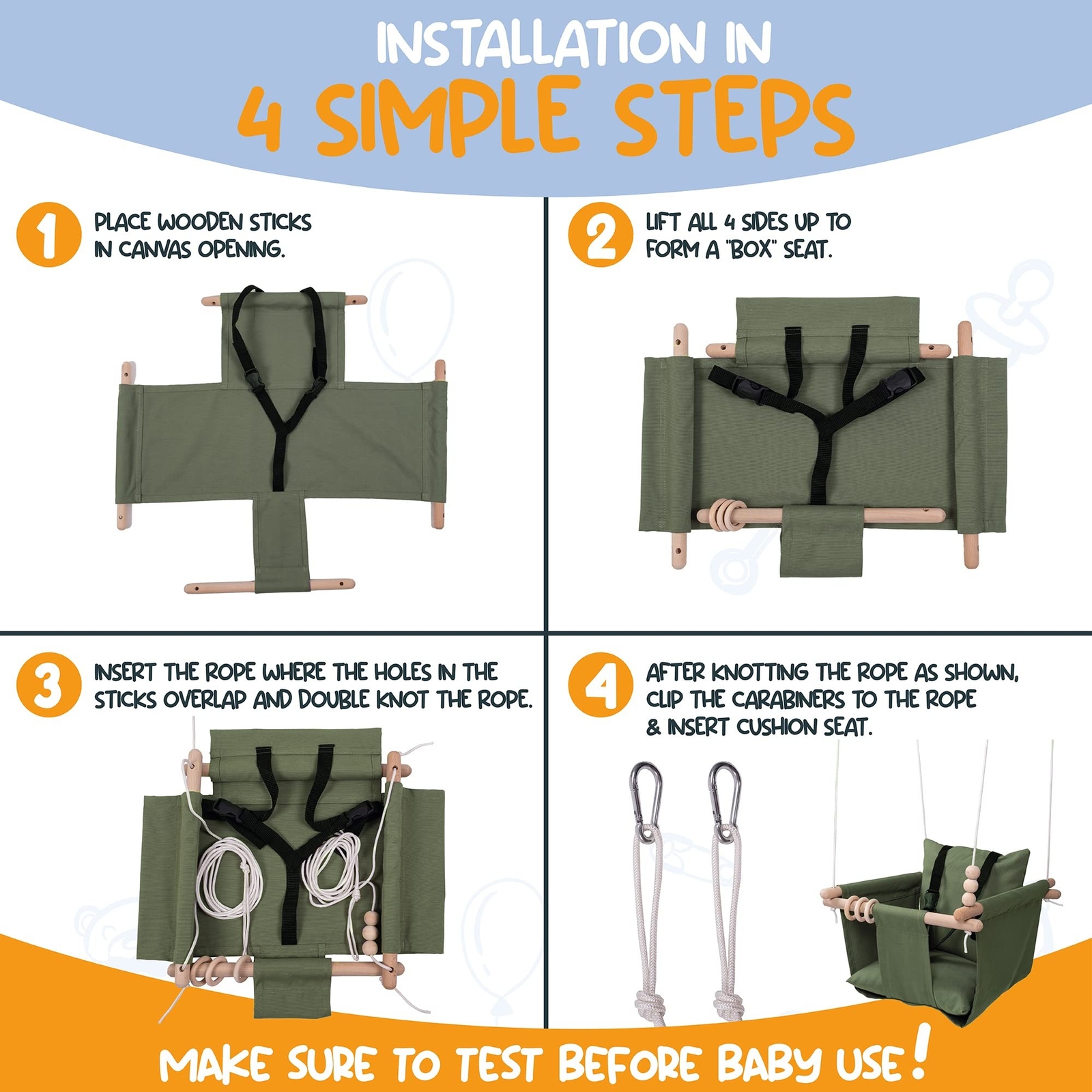 INSTALLATION IN
4 SIMPLE STEPS

1 PLACE WOODEN STICKS IN CANVAS OPENING.

2 LIFT ALL 4 SIDES UP TO FORM A "BOX" SEAT.

3 INSERT THE ROPE WHERE THE HOLES IN THE STICKS OVERLAP AND DOUBLE KNOT THE ROPE.

4 AFTER KNOTTING THE ROPE AS SHOWN, CLIP THE CARABINERS TO THE ROPE & INSERT CUSHION SEAT.

MAKE SURE TO TEST BEFORE BABY USE!