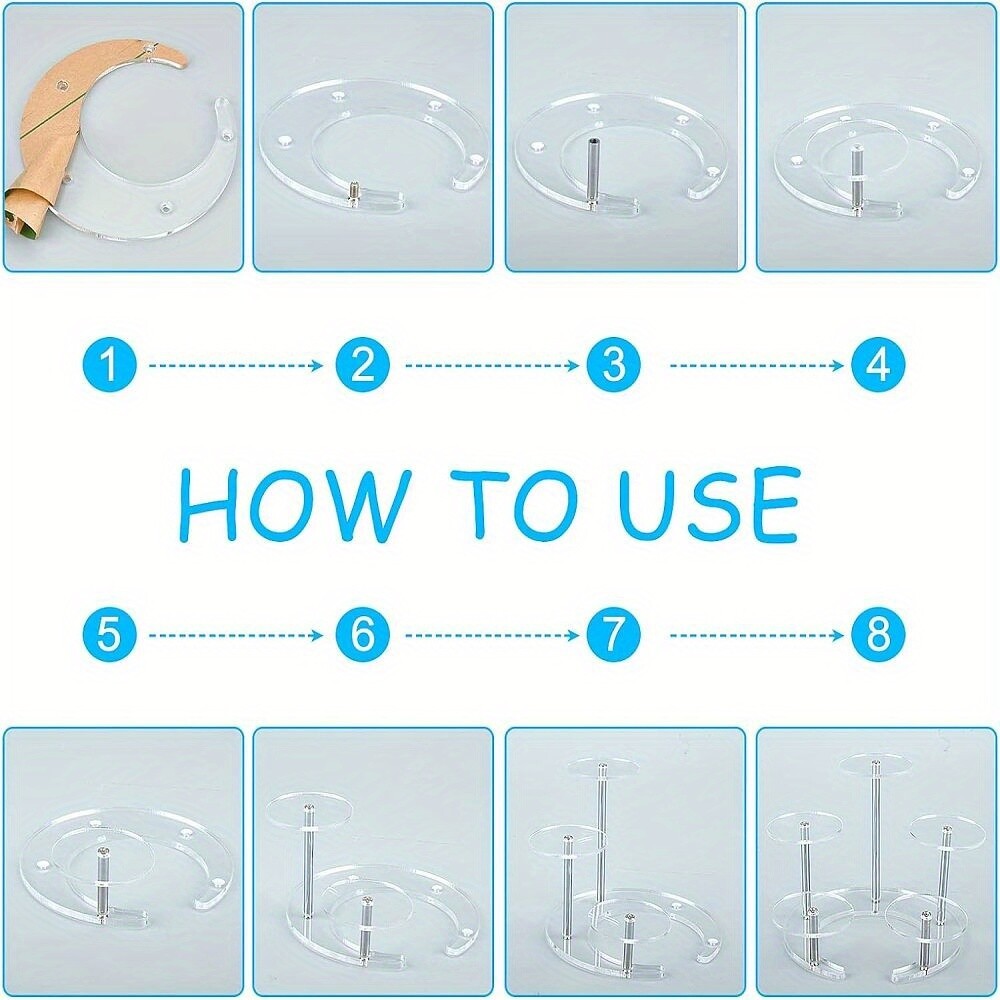 1 2 3 4

HOW TO USE

5 6 7 8