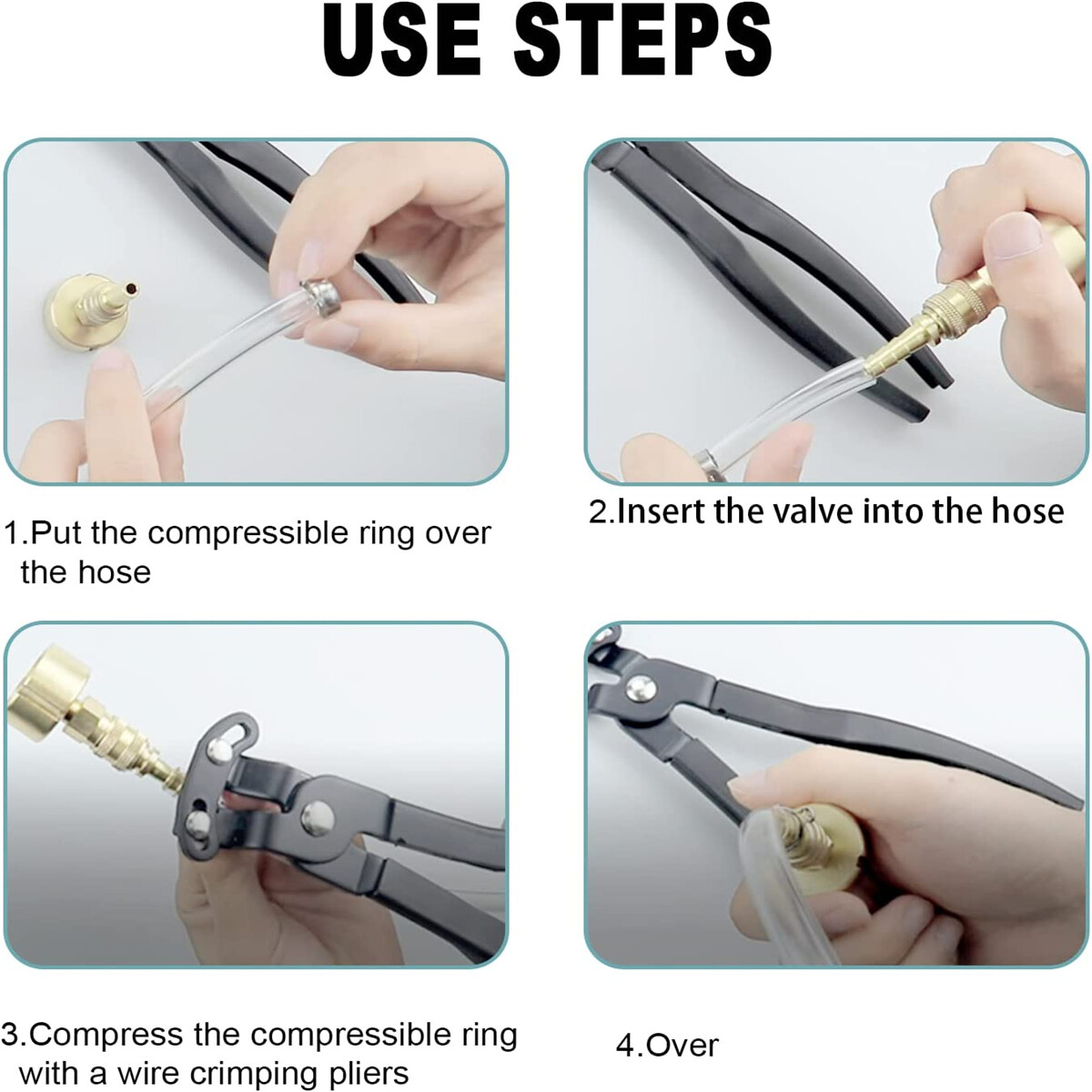 USE STEPS

1.Put the compressible ring over the hose

2.Insert the valve into the hose

3.Compress the compressible ring with a wire crimping pliers

4.Over