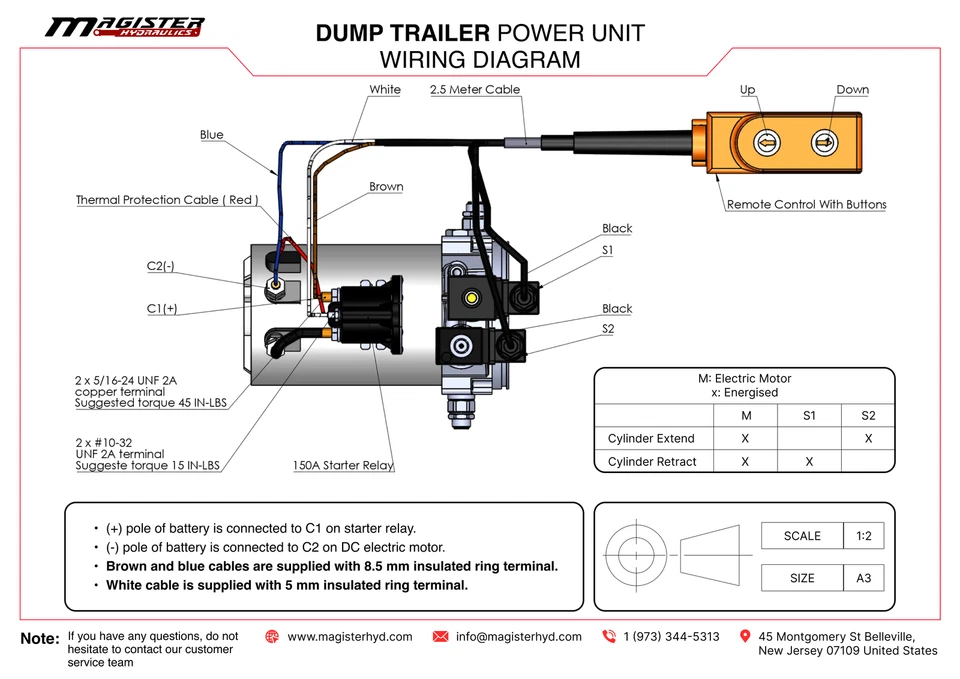 MAGISTER HYDRAULICS

DUMP TRAILER POWER UNIT
WIRING DIAGRAM

White
2.5 Meter Cable
Up
Down
Blue
Brown
Thermal Protection Cable ( Red )
Remote Control With Buttons
Black
S1
C2(-)
C1(+)
Black
S2
2 x 5/16-24 UNF 2A copper terminal Suggested torque 45 IN-LBS
2 x #10-32 UNF 2A terminal Suggeste torque 15 IN-LBS
150A Starter Relay

M: Electric Motor
x: Energised

| | M | S1 | S2 |
|---|---|---|---|
| Cylinder Extend | X | | X |
| Cylinder Retract | X | X | |

• (+) pole of battery is connected to C1 on starter relay.
• (-) pole of battery is connected to C2 on DC electric motor.
• Brown and blue cables are supplied with 8.5 mm insulated ring terminal.
• White cable is supplied with 5 mm insulated ring terminal.

| SCALE | 1:2 |
|---|---|
| SIZE | A3 |

Note: If you have any questions, do not hesitate to contact our customer service team
www.magisterhyd.com
info@magisterhyd.com
1 (973) 344-5313
45 Montgomery St Belleville, New Jersey 07109 United States