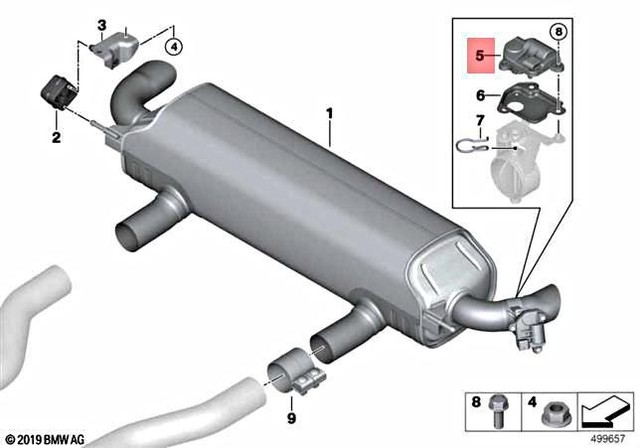 3
4
2
1
8
5
6
7
9
8
4
© 2019 BMW AG
499657