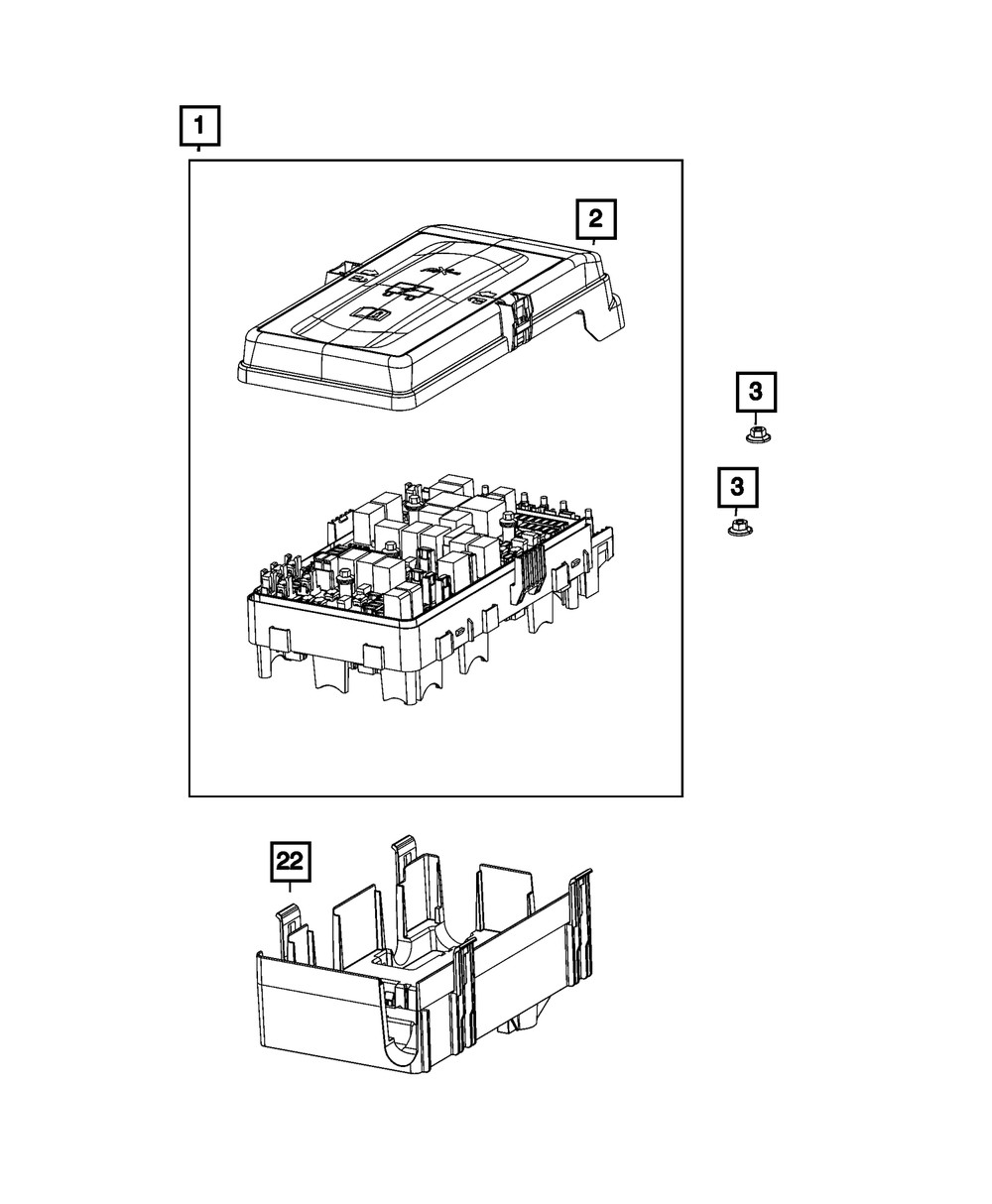 1

2

3

3

22